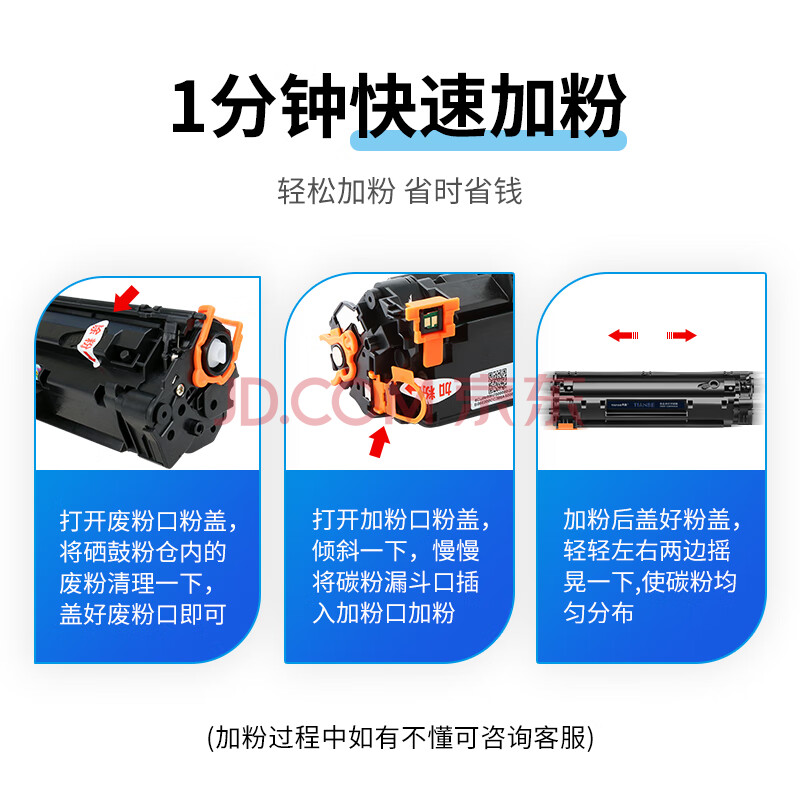 1分钟快速加粉

轻松加粉 省时省钱

JD.COM 京东

打开废粉口粉盖，将硒鼓粉仓内的废粉清理一下，盖好废粉口即可

打开加粉口粉盖，倾斜一下，慢慢将碳粉漏斗口插入加粉口加粉

加粉后盖好粉盖，轻轻左右两边摇晃一下,使碳粉均匀分布

(加粉过程中如有不懂可咨询客服)