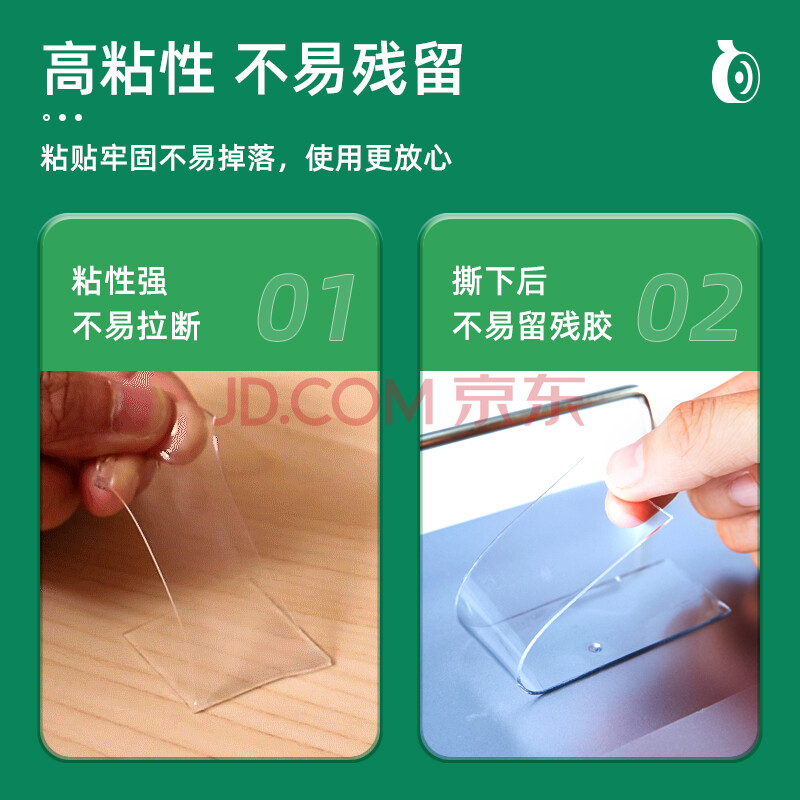 高粘性 不易残留

粘贴牢固不易掉落，使用更放心

粘性强
不易拉断
01

撕下后
不易留残胶
02

JD.COM 京东