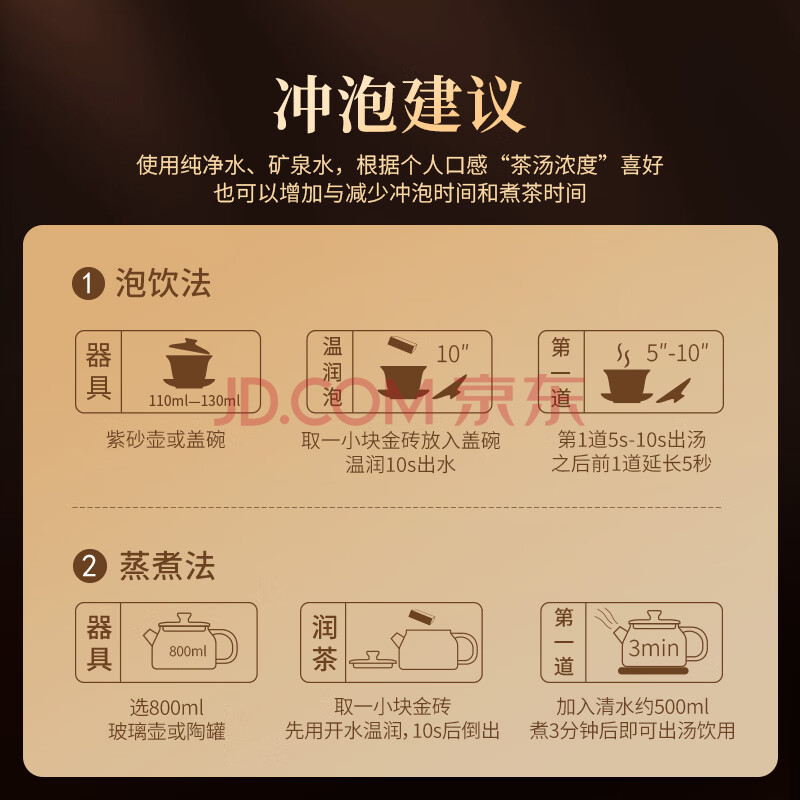 冲泡建议

使用纯净水、矿泉水，根据个人口感“茶汤浓度”喜好
也可以增加与减少冲泡时间和煮茶时间

1 泡饮法

器具
110ml—130ml
紫砂壶或盖碗

温润泡
10″
取一小块金砖放入盖碗
温润10s出水

第一道
5″-10″
第1道5s-10s出汤
之后前1道延长5秒

JD.COM 京东

2 蒸煮法

器具
800ml
选800ml
玻璃壶或陶罐

润茶
取一小块金砖
先用开水温润，10s后倒出

第一道
3min
加入清水约500ml
煮3分钟后即可出汤饮用