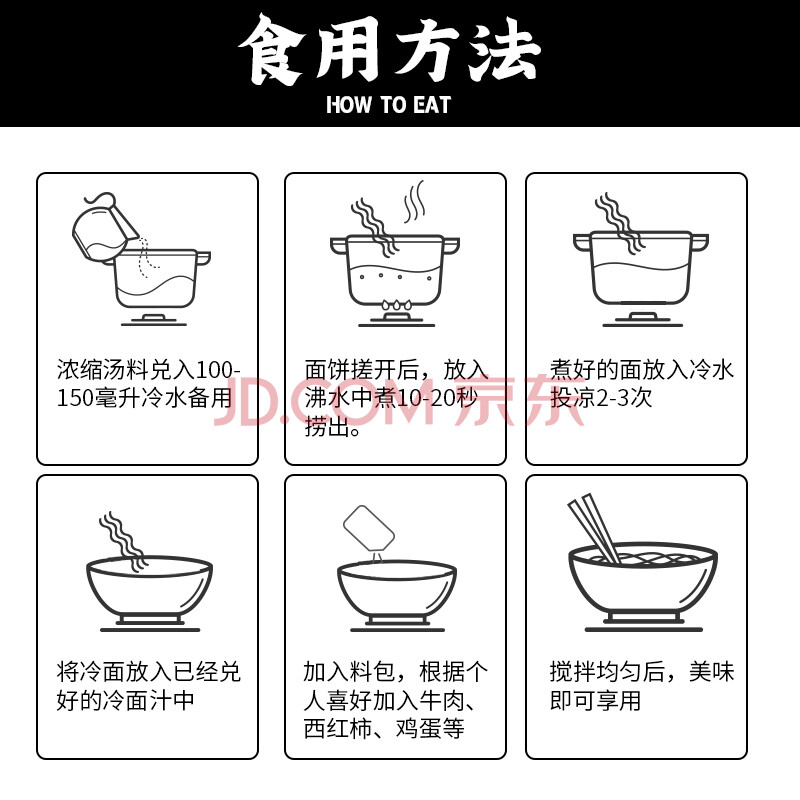 食用方法
HOW TO EAT

浓缩汤料兑入100-150毫升冷水备用

面饼搓开后，放入沸水中煮10-20秒捞出。

煮好的面放入冷水投凉2-3次

JD.COM 京东

将冷面放入已经兑好的冷面汁中

加入料包，根据个人喜好加入牛肉、西红柿、鸡蛋等

搅拌均匀后，美味即可享用