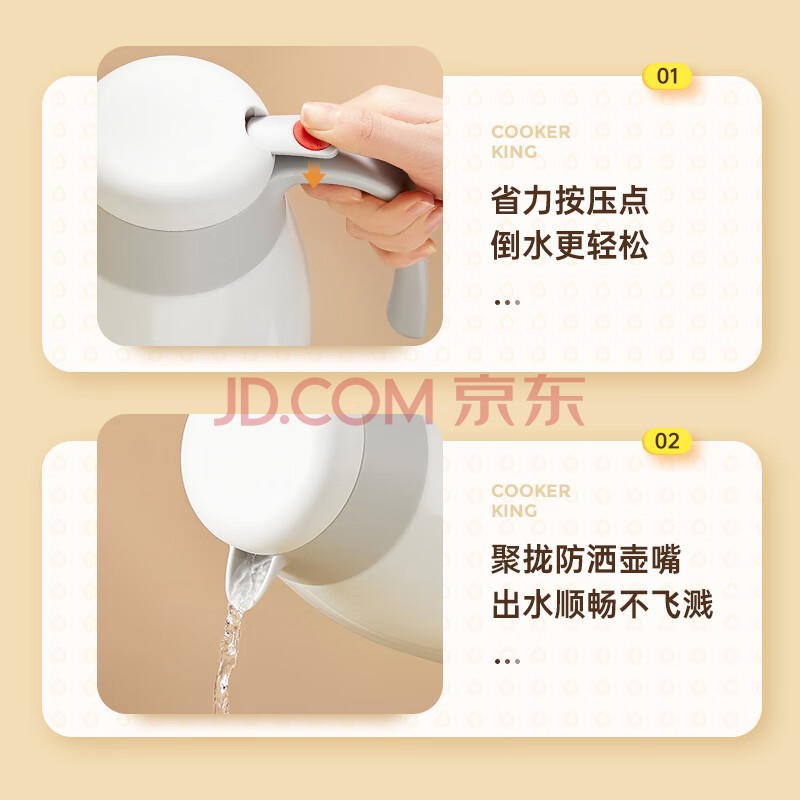 01

COOKER KING

省力按压点
倒水更轻松

...

JD.COM 京东

02

COOKER KING

聚拢防洒壶嘴
出水顺畅不飞溅

...