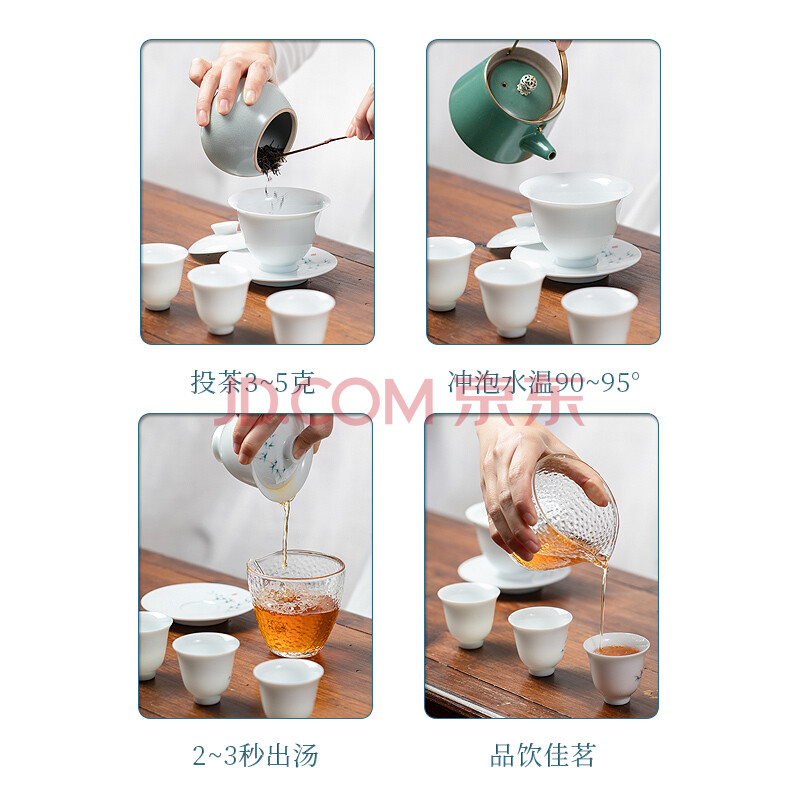 投茶3~5克

冲泡水温90~95°

JD.COM 京东

2~3秒出汤

品饮佳茗