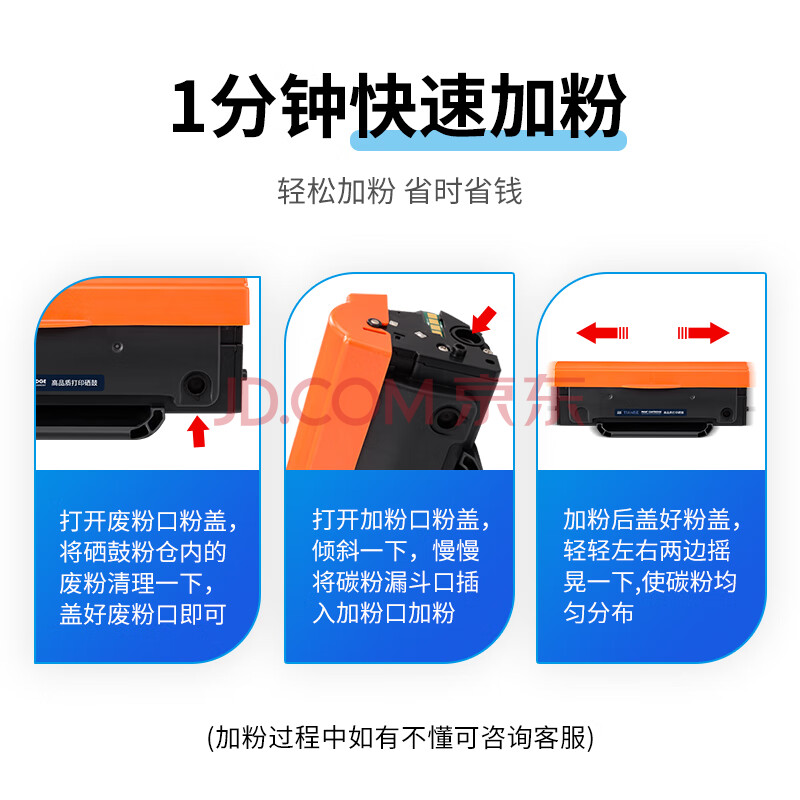 1分钟快速加粉

轻松加粉 省时省钱

高品质打印硒鼓

JD.COM京东

打开废粉口粉盖，将硒鼓粉仓内的废粉清理一下，盖好废粉口即可

打开加粉口粉盖，倾斜一下，慢慢将碳粉漏斗口插入加粉口加粉

加粉后盖好粉盖，轻轻左右两边摇晃一下,使碳粉均匀分布

(加粉过程中如有不懂可咨询客服)