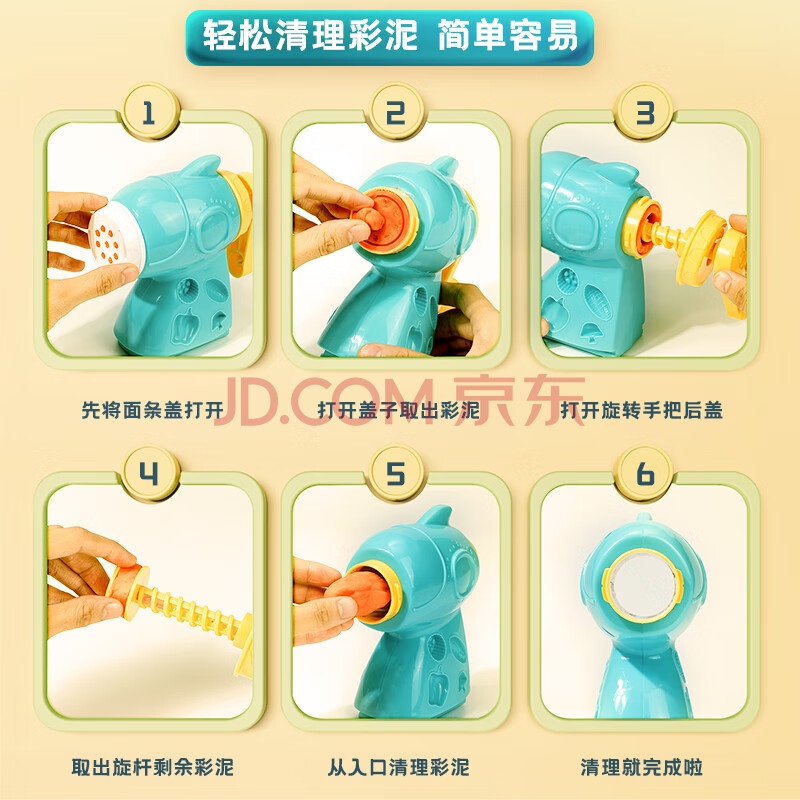 轻松清理彩泥 简单容易

1

2

3

先将面条盖打开

打开盖子取出彩泥

打开旋转手把后盖

JD.COM 京东

4

5

6

取出旋杆剩余彩泥

从入口清理彩泥

清理就完成啦