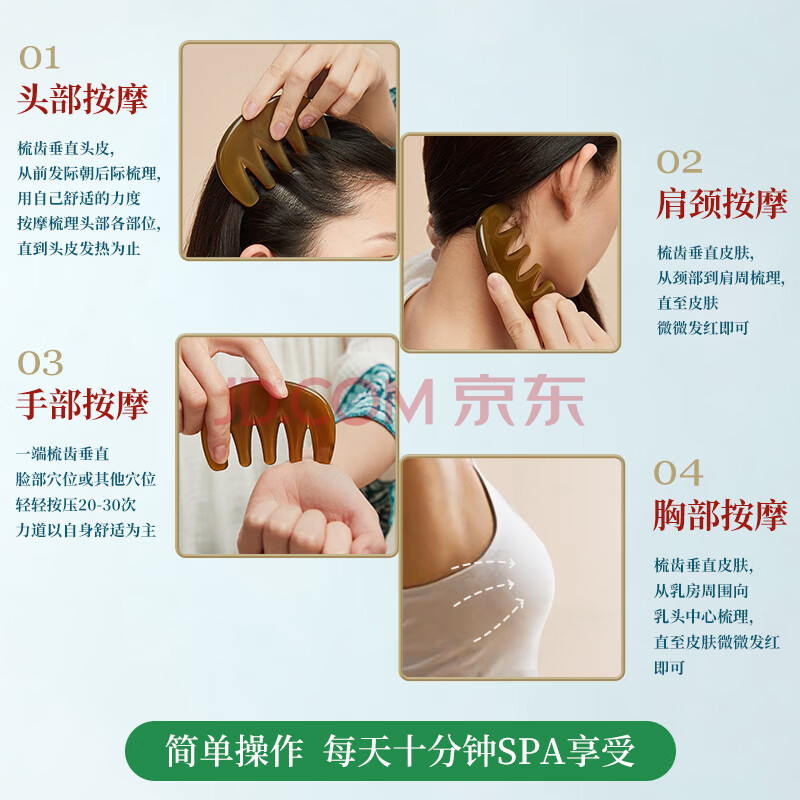 01
头部按摩

梳齿垂直头皮，
从前发际朝后际梳理，
用自己舒适的力度
按摩梳理头部各部位，
直到头皮发热为止

02
肩颈按摩

梳齿垂直皮肤，
从颈部到肩周梳理，
直至皮肤
微微发红即可

03
手部按摩

一端梳齿垂直
脸部穴位或其他穴位
轻轻按压20-30次
力道以自身舒适为主

JD.COM 京东

04
胸部按摩

梳齿垂直皮肤，
从乳房周围向
乳头中心梳理，
直至皮肤微微发红
即可

简单操作 每天十分钟SPA享受