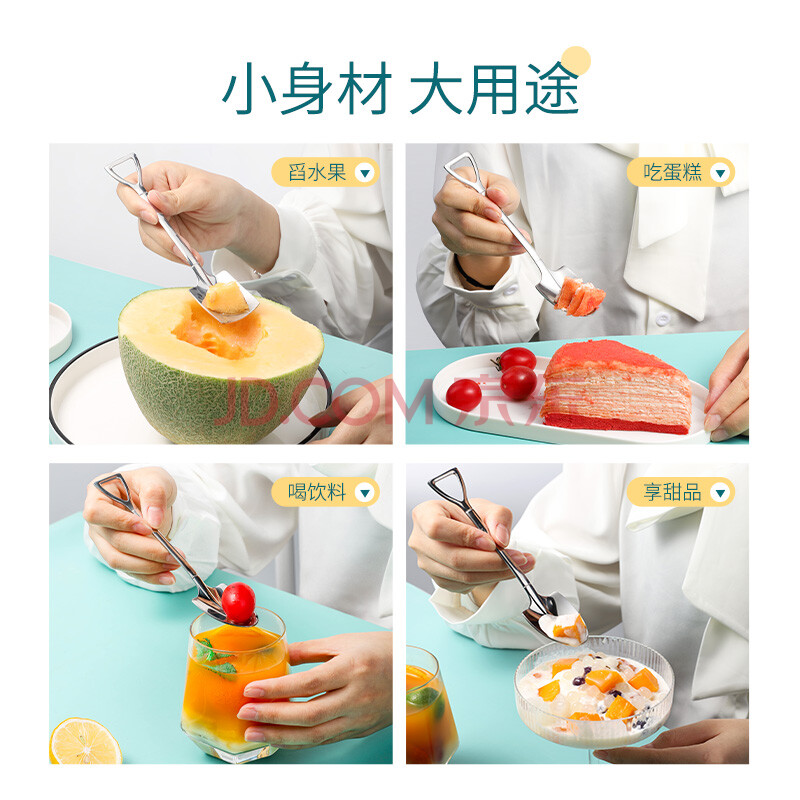 小身材 大用途

舀水果

吃蛋糕

JD.COM 京东

喝饮料

享甜品