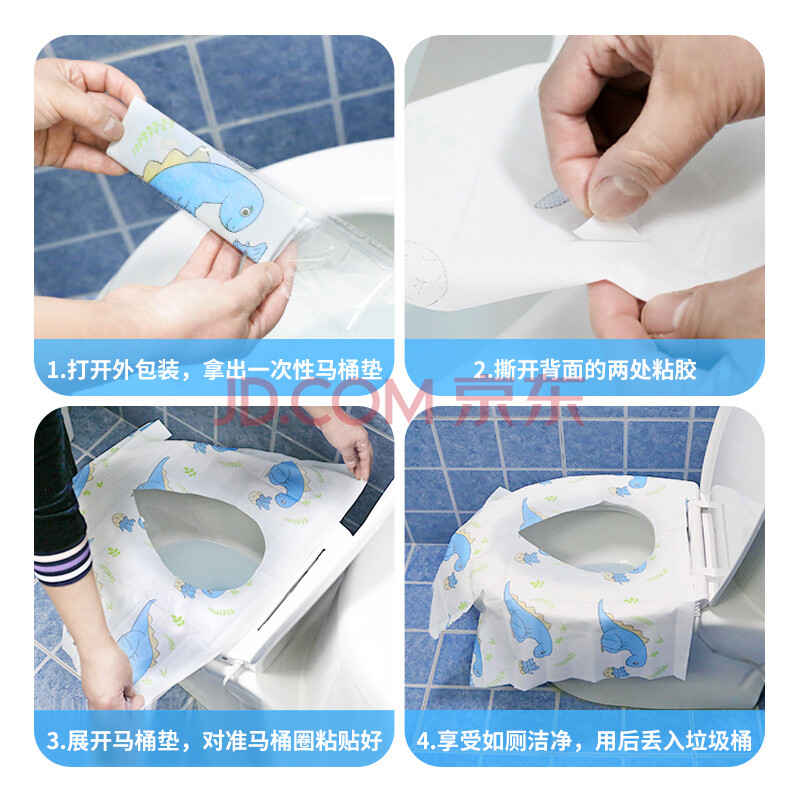 1.打开外包装，拿出一次性马桶垫

2.撕开背面的两处粘胶

JD.COM 京东

3.展开马桶垫，对准马桶圈粘贴好

4.享受如厕洁净，用后丢入垃圾桶