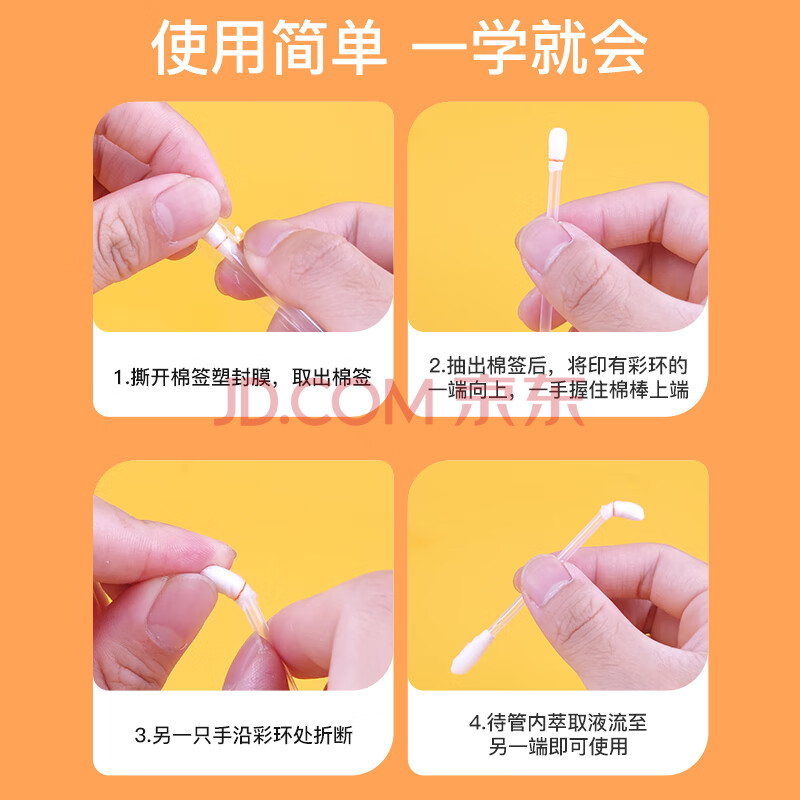 使用简单 一学就会

1.撕开棉签塑封膜，取出棉签

2.抽出棉签后，将印有彩环的一端向上，一手握住棉棒上端

JD.COM 京东

3.另一只手沿彩环处折断

4.待管内萃取液流至另一端即可使用