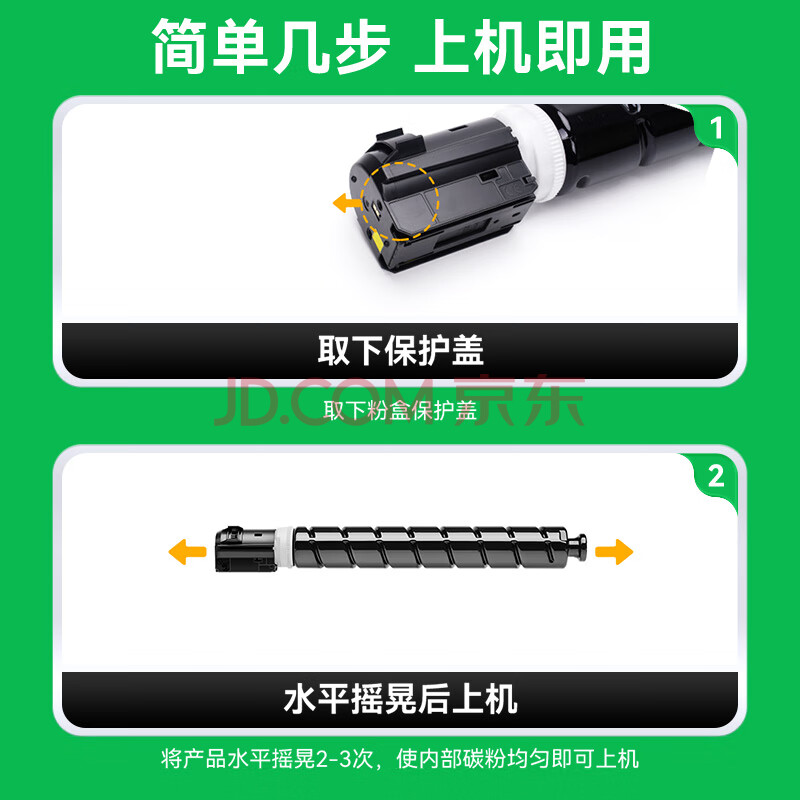 简单几步 上机即用

1

取下保护盖

JD.COM 京东

取下粉盒保护盖

2

水平摇晃后上机

将产品水平摇晃2-3次，使内部碳粉均匀即可上机