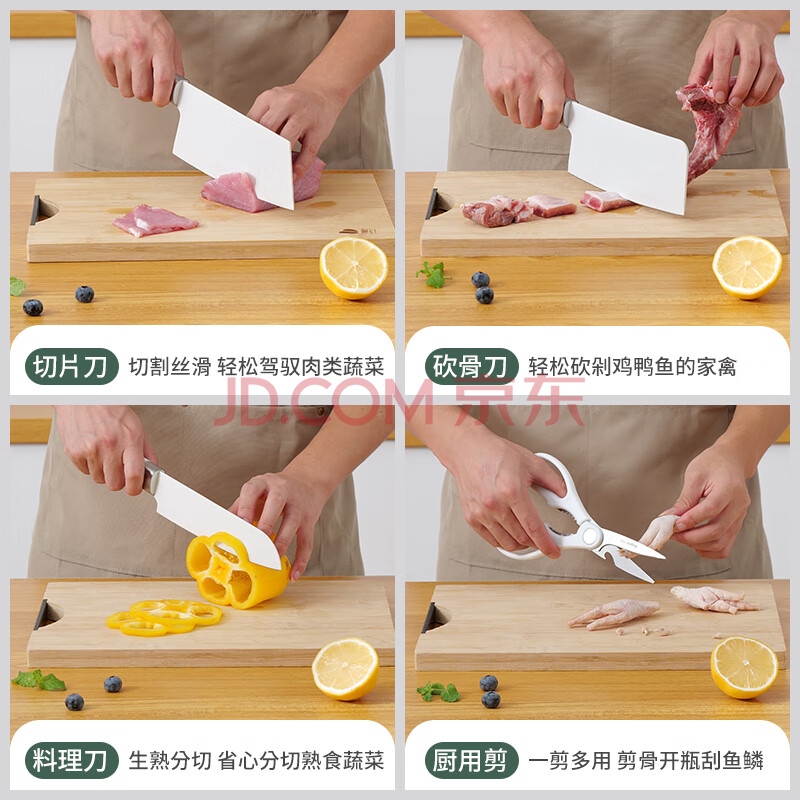 切片刀 切割丝滑 轻松驾驭肉类蔬菜

砍骨刀 轻松砍剁鸡鸭鱼的家禽

JD.COM 京东

料理刀 生熟分切 省心分切熟食蔬菜

厨用剪 一剪多用 剪骨开瓶刮鱼鳞