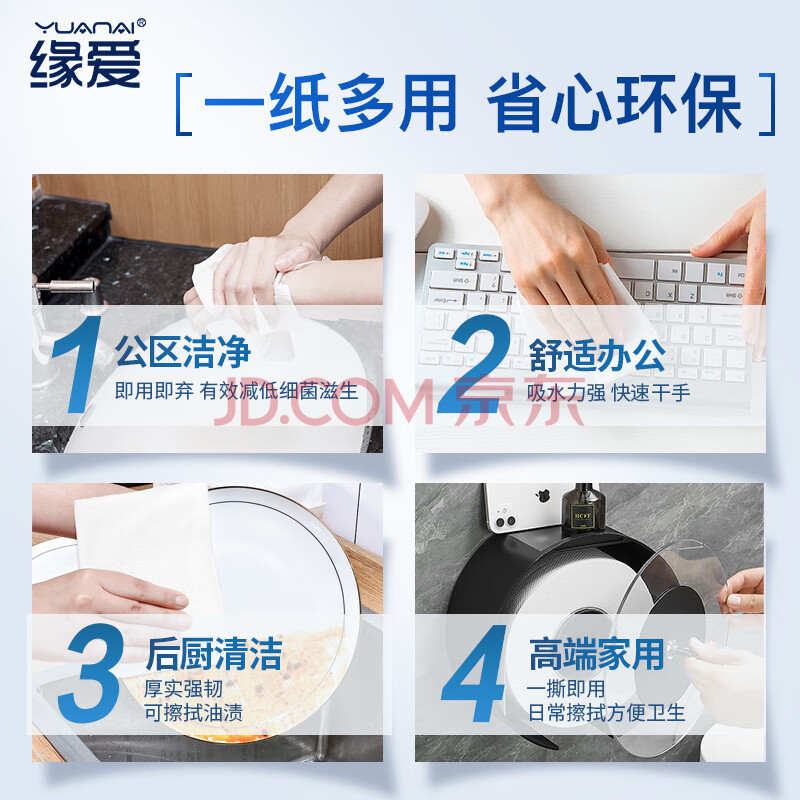 YUANAI®
缘爱

[ 一纸多用 省心环保 ]

1 公区洁净
即用即弃 有效减低细菌滋生

2 舒适办公
吸水力强 快速干手

JD.COM 京东

3 后厨清洁
厚实强韧
可擦拭油渍

4 高端家用
一撕即用
日常擦拭方便卫生