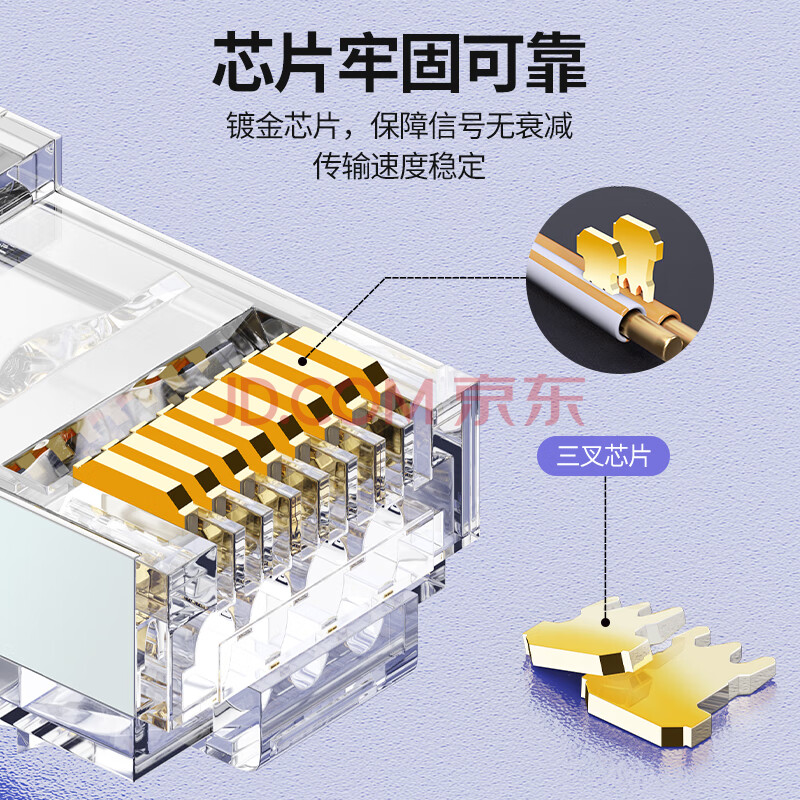 芯片牢固可靠

镀金芯片，保障信号无衰减
传输速度稳定

JD.COM 京东

三叉芯片