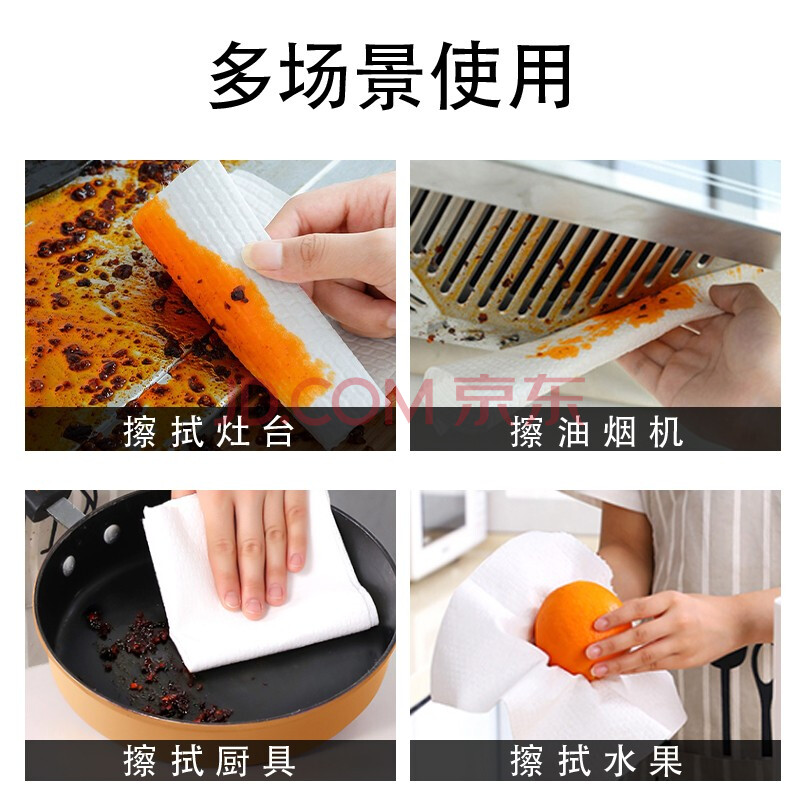 多场景使用

擦拭灶台

擦油烟机

JD.COM 京东

擦拭厨具

擦拭水果