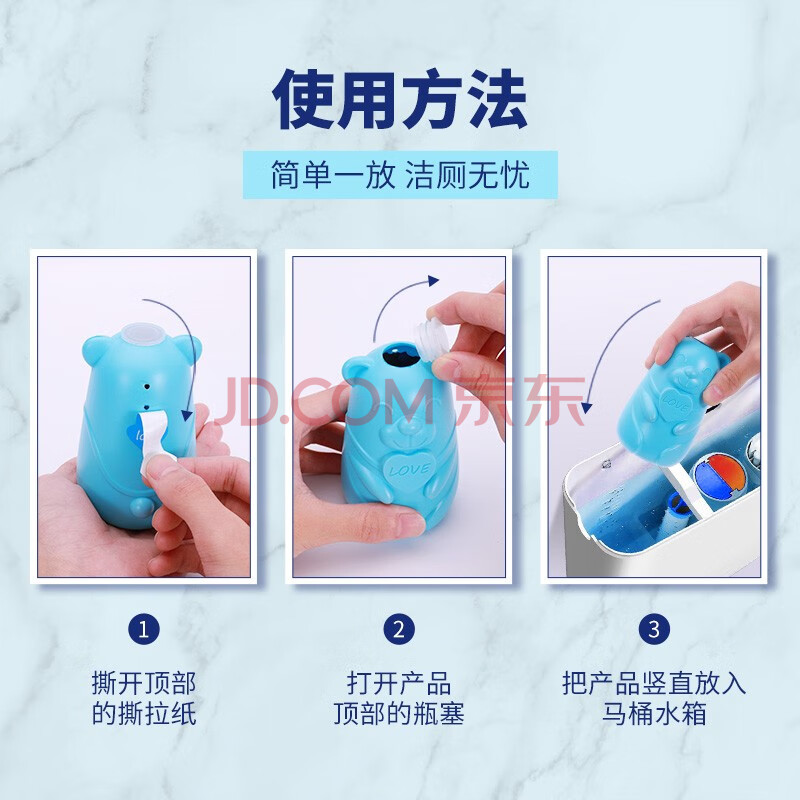 使用方法

简单一放 洁厕无忧

LOVE

LOVE

LOVE

JD.COM 京东

1

撕开顶部的撕拉纸

2

打开产品顶部的瓶塞

3

把产品竖直放入马桶水箱