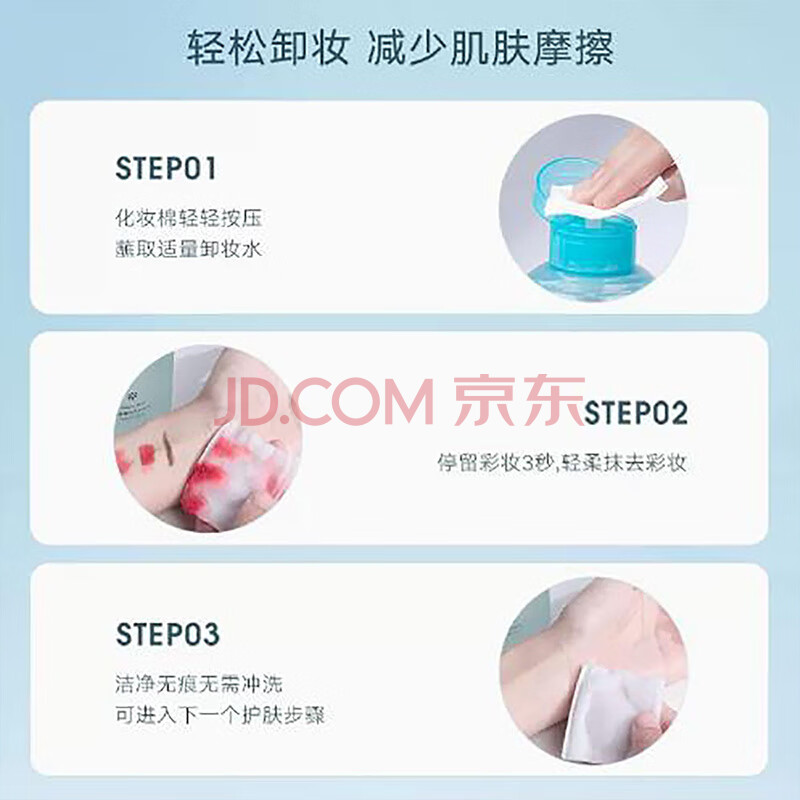 轻松卸妆 减少肌肤摩擦

STEP01

化妆棉轻轻按压
蘸取适量卸妆水

JD.COM 京东

STEP02

停留彩妆3秒,轻柔抹去彩妆

STEP03

洁净无痕无需冲洗
可进入下一个护肤步骤