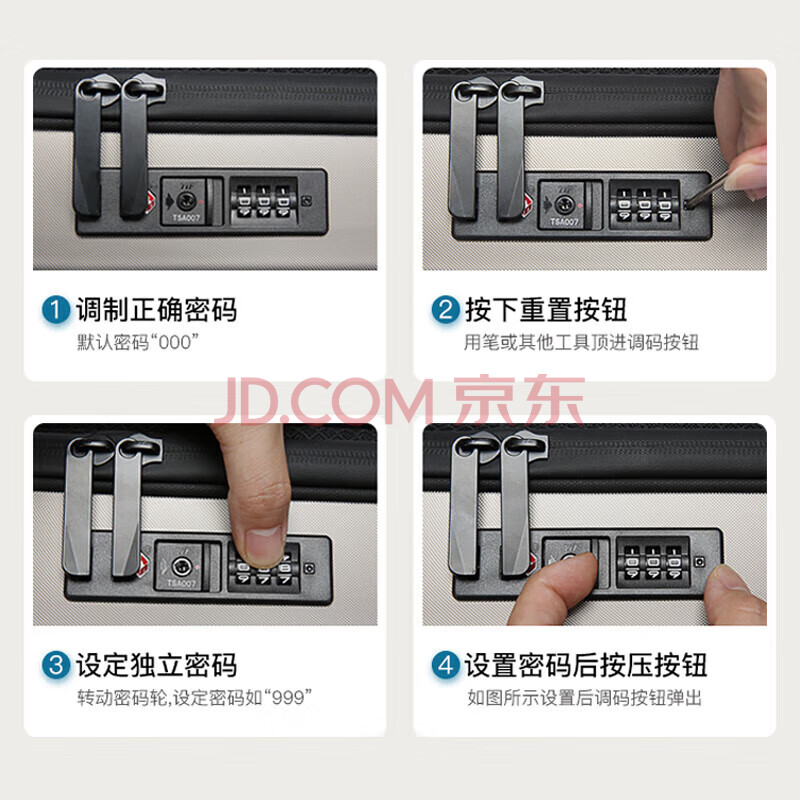 TSA007

1 调制正确密码
默认密码“000”

TSA007

2 按下重置按钮
用笔或其他工具顶进调码按钮

JD.COM 京东

TSA007

3 设定独立密码
转动密码轮,设定密码如“999”

4 设置密码后按压按钮
如图所示设置后调码按钮弹出