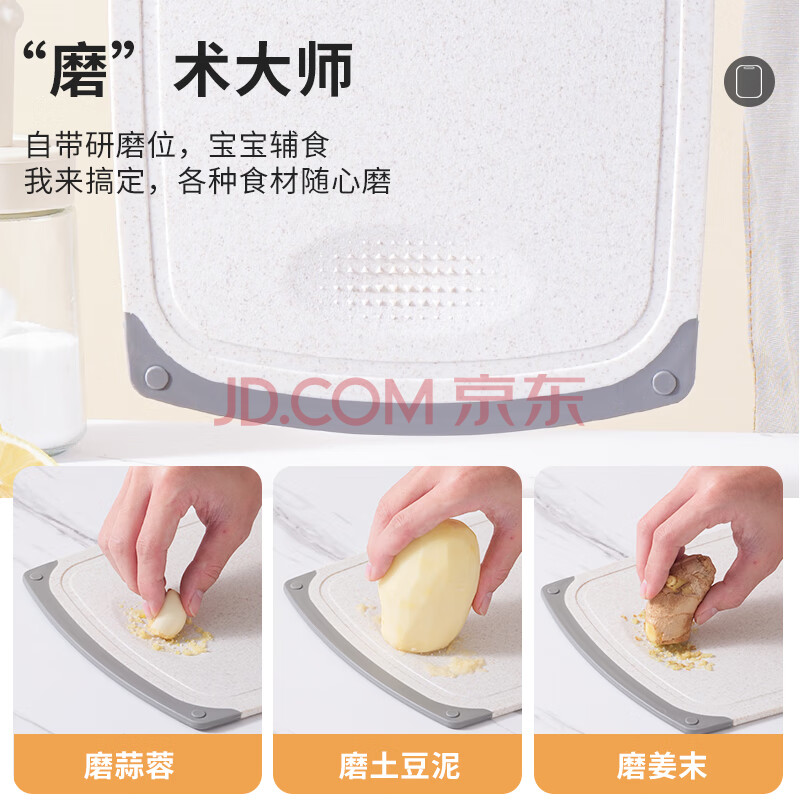 “磨”术大师

自带研磨位，宝宝辅食
我来搞定，各种食材随心磨

JD.COM 京东

磨蒜蓉

磨土豆泥

磨姜末