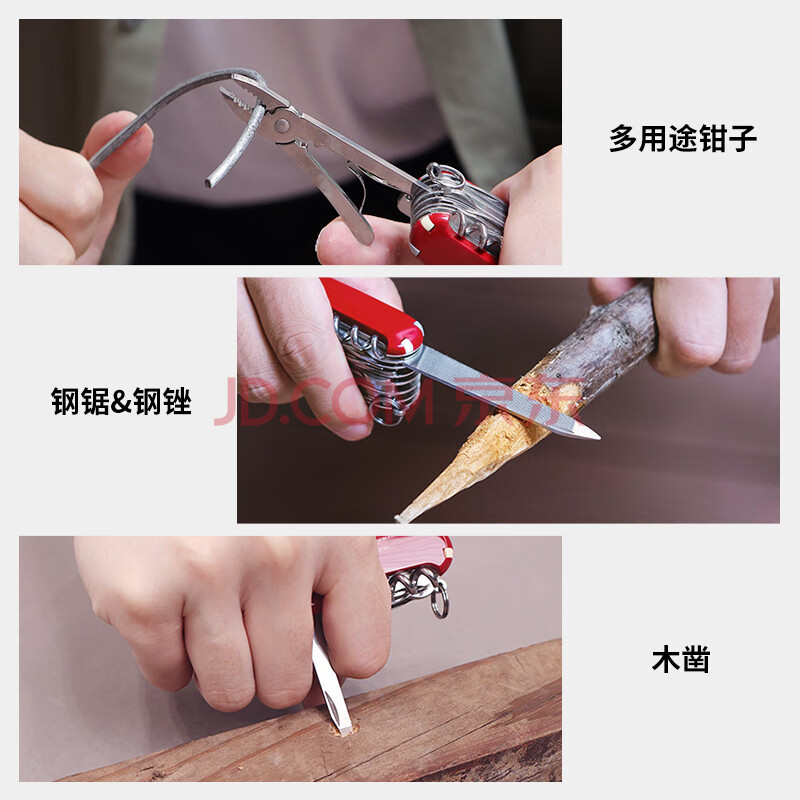 多用途钳子

钢锯&钢锉

JD.COM 京东

木凿