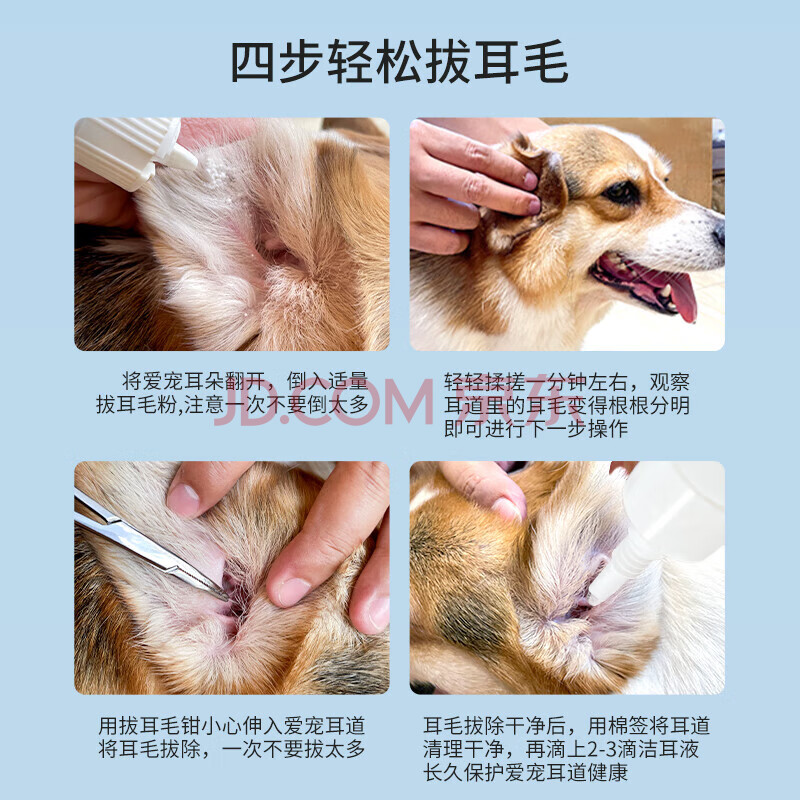 四步轻松拔耳毛

将爱宠耳朵翻开，倒入适量拔耳毛粉,注意一次不要倒太多

轻轻揉搓一分钟左右，观察耳道里的耳毛变得根根分明即可进行下一步操作

JD.COM 京东

用拔耳毛钳小心伸入爱宠耳道将耳毛拔除，一次不要拔太多

耳毛拔除干净后，用棉签将耳道清理干净，再滴上2-3滴洁耳液长久保护爱宠耳道健康