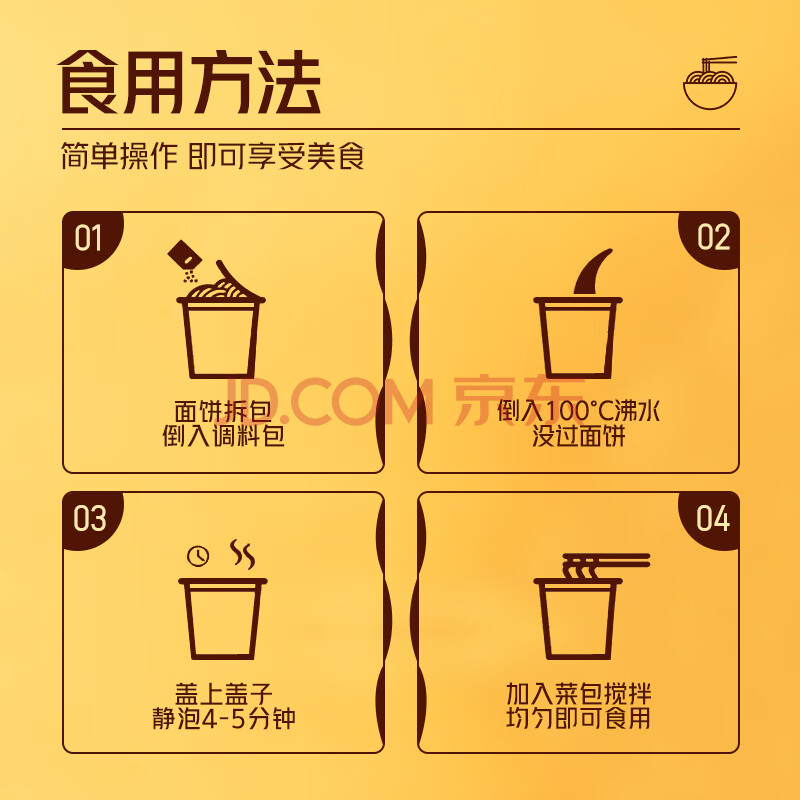 食用方法

简单操作 即可享受美食

01

面饼拆包
倒入调料包

02

倒入100°C沸水
没过面饼

JD.COM 京东

03

盖上盖子
静泡4-5分钟

04

加入菜包搅拌
均匀即可食用