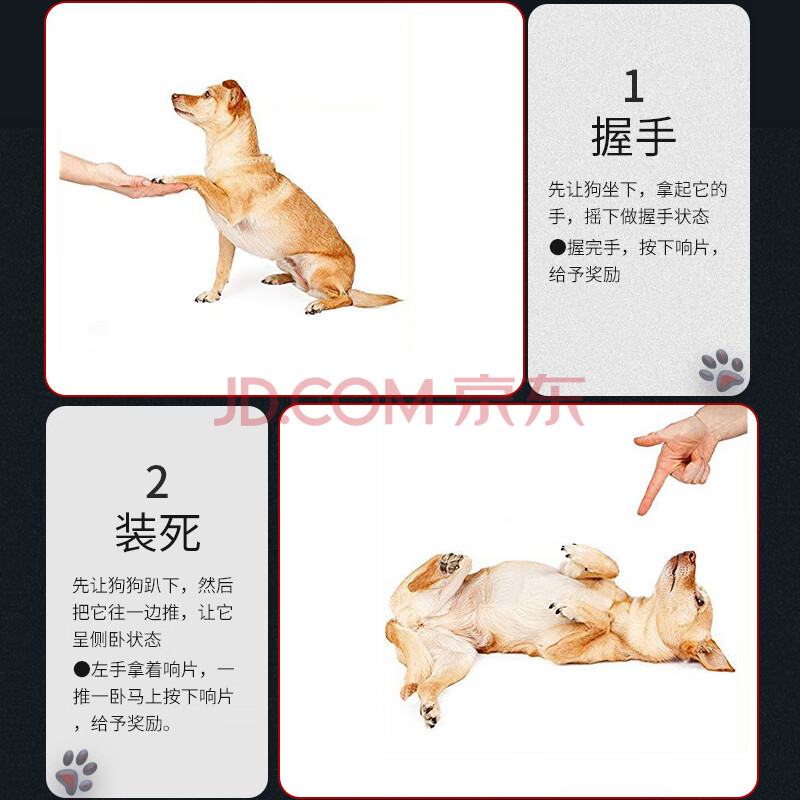 1
握手

先让狗坐下，拿起它的手，摇下做握手状态
●握完手，按下响片，给予奖励

JD.COM 京东

2
装死

先让狗狗趴下，然后把它往一边推，让它呈侧卧状态
●左手拿着响片，一推一卧马上按下响片，给予奖励。