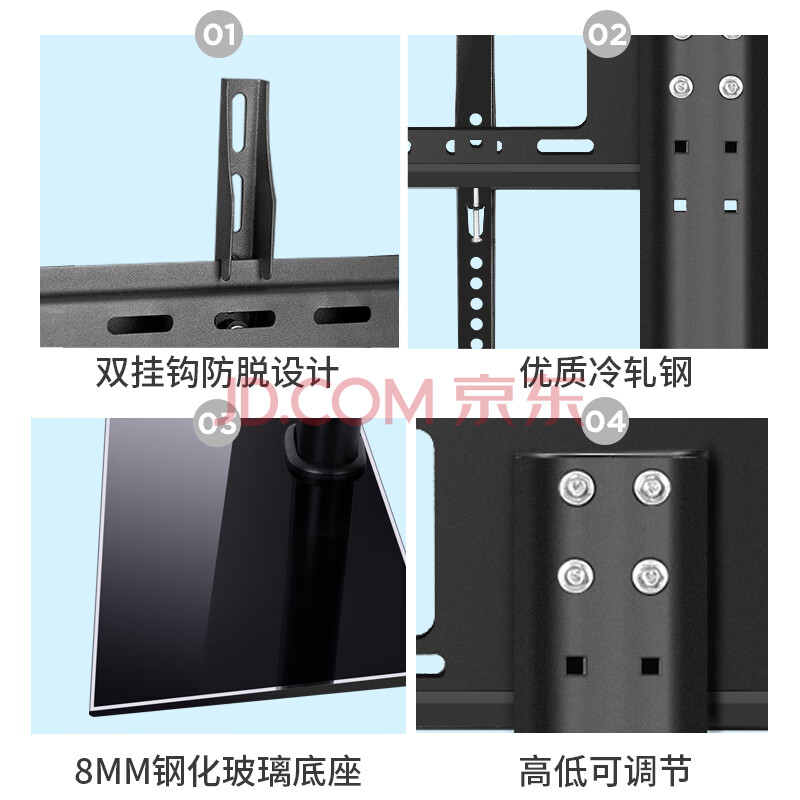 01

双挂钩防脱设计

02

优质冷轧钢

JD.COM 京东

03

8MM钢化玻璃底座

04

高低可调节