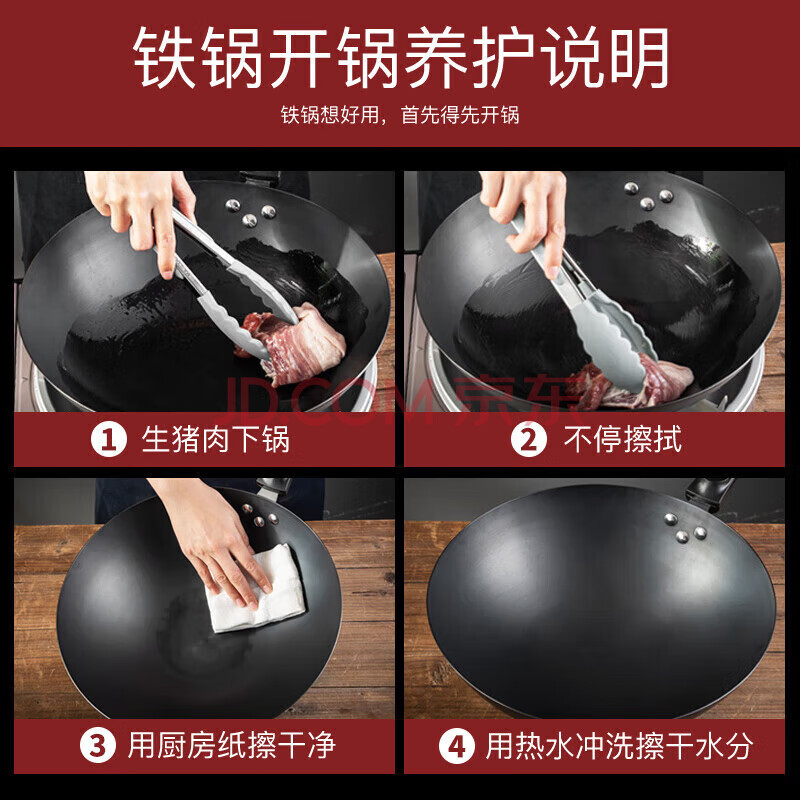 铁锅开锅养护说明

铁锅想好用，首先得先开锅

JD.COM 京东

1 生猪肉下锅

2 不停擦拭

3 用厨房纸擦干净

4 用热水冲洗擦干水分