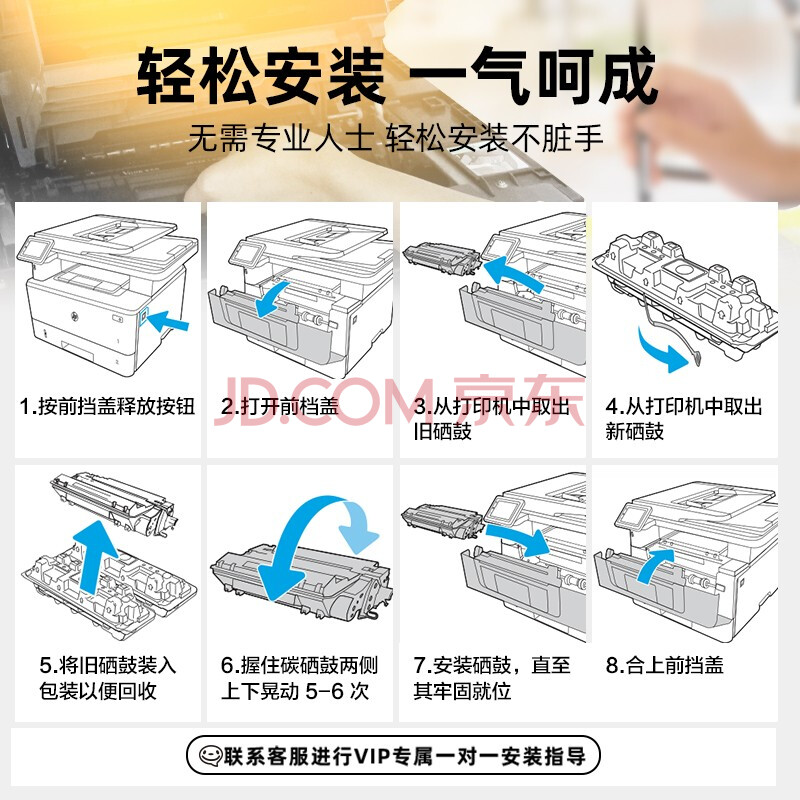 轻松安装 一气呵成
无需专业人士 轻松安装不脏手

1.按前挡盖释放按钮

2.打开前档盖

3.从打印机中取出旧硒鼓

4.从打印机中取出新硒鼓

JD.COM 京东

5.将旧硒鼓装入包装以便回收

6.握住碳硒鼓两侧上下晃动 5-6 次

7.安装硒鼓，直至其牢固就位

8.合上前挡盖

联系客服进行VIP专属一对一安装指导