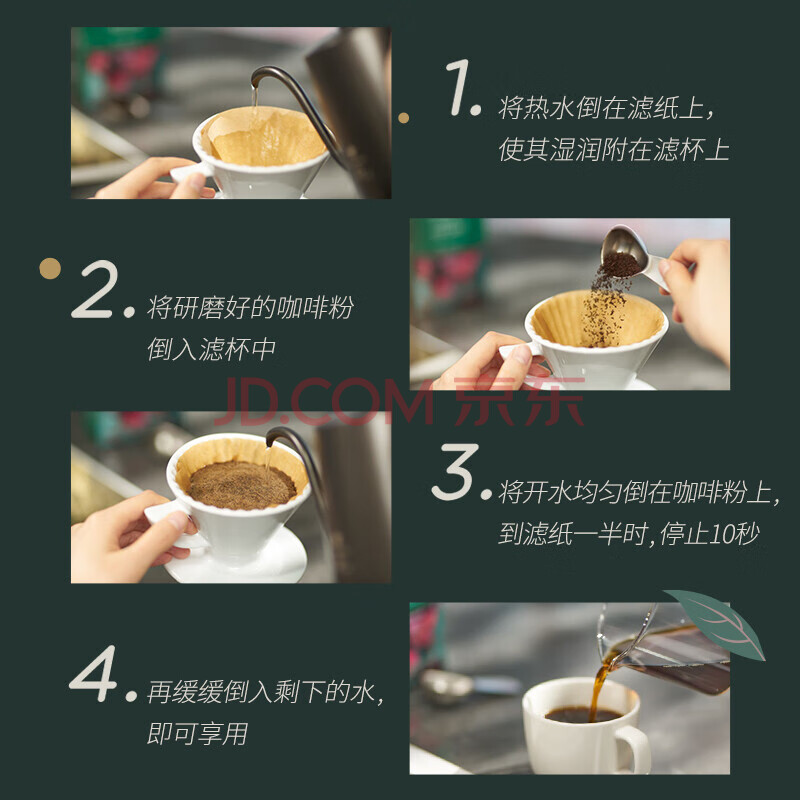 1. 将热水倒在滤纸上，使其湿润附在滤杯上

2. 将研磨好的咖啡粉倒入滤杯中

JD.COM 京东

3. 将开水均匀倒在咖啡粉上，到滤纸一半时，停止10秒

4. 再缓缓倒入剩下的水，即可享用