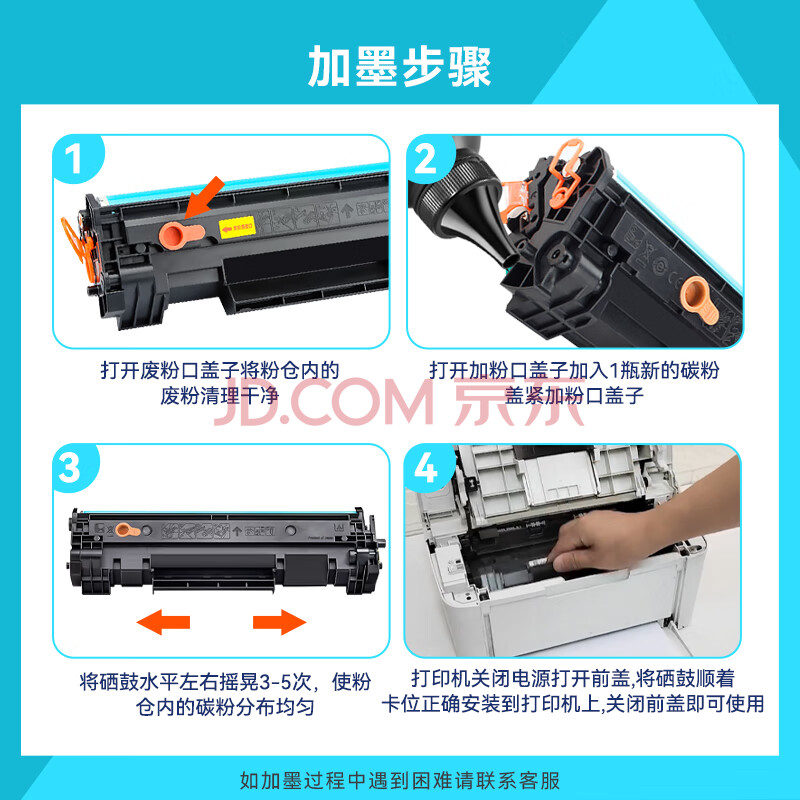 加墨步骤

1

打开废粉口盖子将粉仓内的废粉清理干净

2

打开加粉口盖子加入1瓶新的碳粉盖紧加粉口盖子

JD.COM 京东

3

将硒鼓水平左右摇晃3-5次，使粉仓内的碳粉分布均匀

4

打印机关闭电源打开前盖,将硒鼓顺着卡位正确安装到打印机上,关闭前盖即可使用

如加墨过程中遇到困难请联系客服