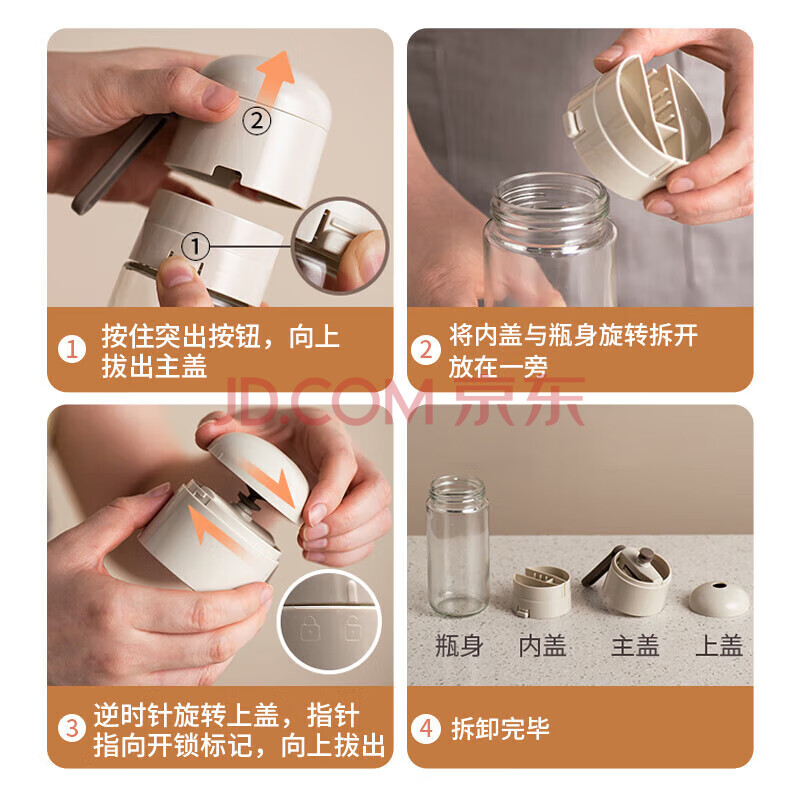 ②

①

1 按住突出按钮，向上拔出主盖

2 将内盖与瓶身旋转拆开放在一旁

JD.COM 京东

3 逆时针旋转上盖，指针指向开锁标记，向上拔出

瓶身 内盖 主盖 上盖

4 拆卸完毕