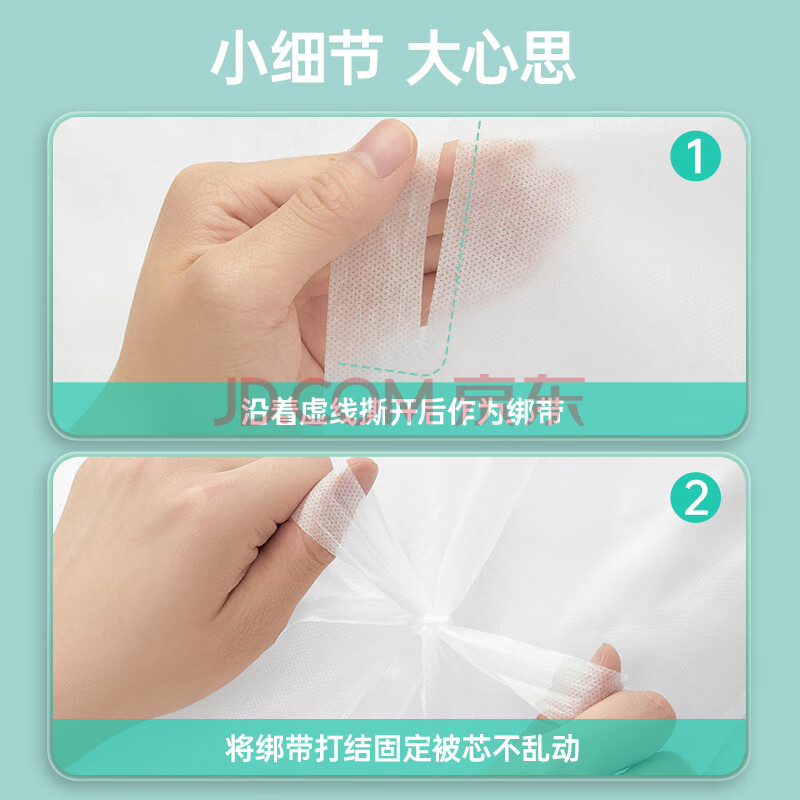 小细节 大心思

1

JD.COM 京东

沿着虚线撕开后作为绑带

2

将绑带打结固定被芯不乱动