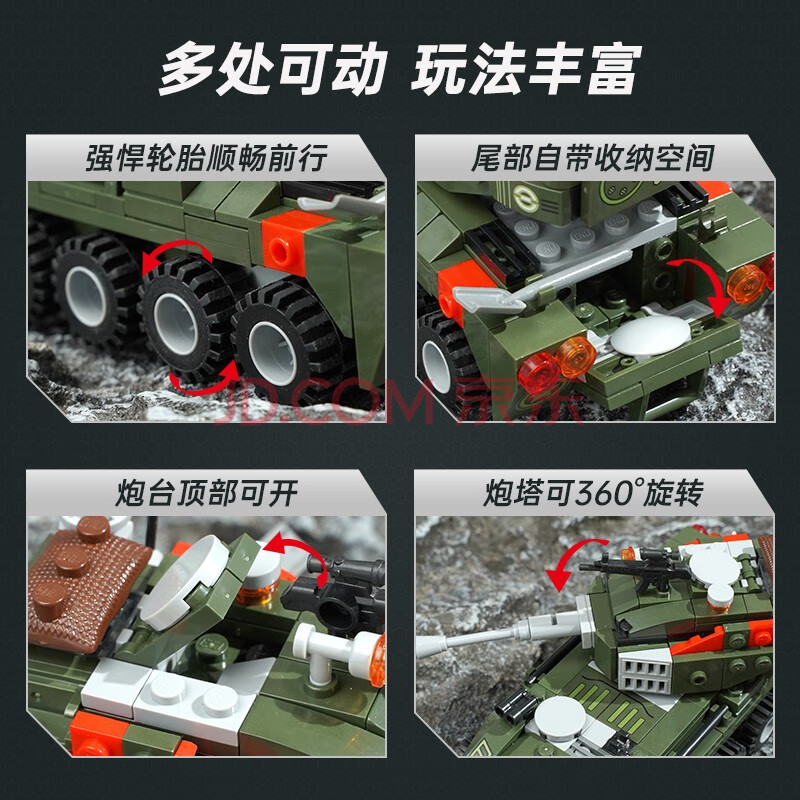 多处可动 玩法丰富

强悍轮胎顺畅前行

尾部自带收纳空间

JD.COM 京东

炮台顶部可开

炮塔可360°旋转