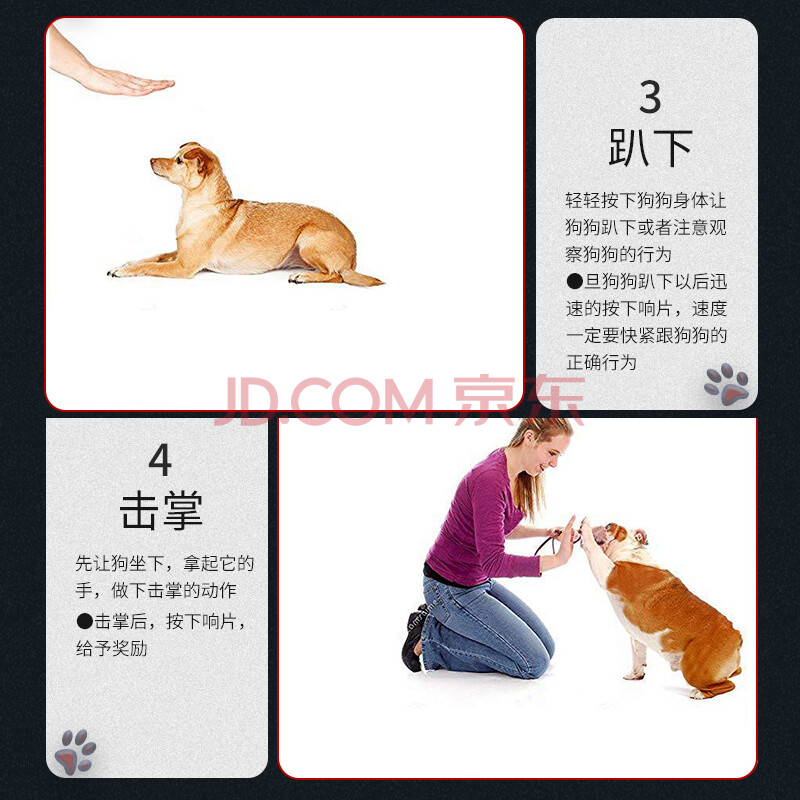 3
趴下

轻轻按下狗狗身体让狗狗趴下或者注意观察狗狗的行为
●旦狗狗趴下以后迅速的按下响片，速度一定要快紧跟狗狗的正确行为

JD.COM 京东

4
击掌

先让狗坐下，拿起它的手，做下击掌的动作
●击掌后，按下响片，给予奖励