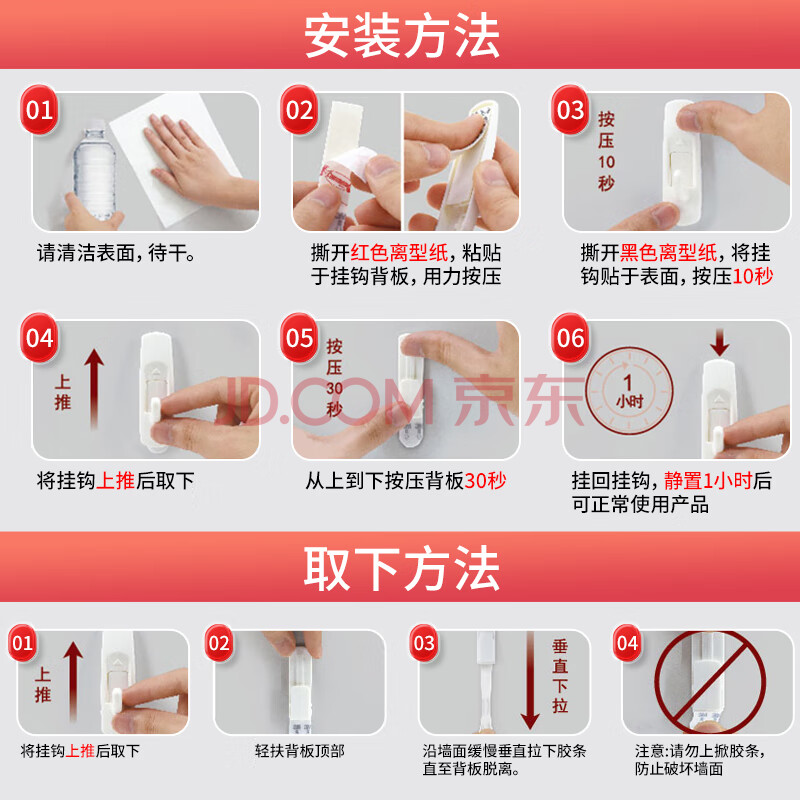 安装方法

01
请清洁表面，待干。

02
撕开红色离型纸，粘贴于挂钩背板，用力按压

03
按压10秒
撕开黑色离型纸，将挂钩贴于表面，按压10秒

04
上推
将挂钩上推后取下

05
按压30秒
从上到下按压背板30秒

06
1小时
挂回挂钩，静置1小时后可正常使用产品

JD.COM 京东

取下方法

01
上推
将挂钩上推后取下

02
轻扶背板顶部

03
垂直下拉
沿墙面缓慢垂直拉下胶条直至背板脱离。

04
注意:请勿上掀胶条，防止破坏墙面