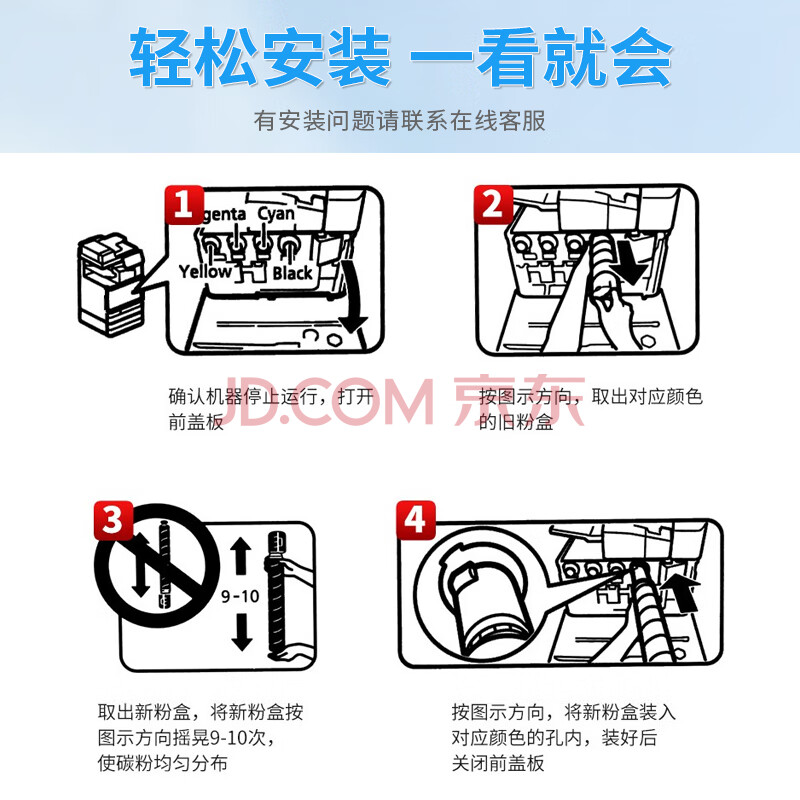 轻松安装 一看就会

有安装问题请联系在线客服

1
genta Cyan
Yellow Black

确认机器停止运行，打开前盖板

JD.COM 京东

2

按图示方向，取出对应颜色的旧粉盒

3
9-10

取出新粉盒，将新粉盒按图示方向摇晃9-10次，使碳粉均匀分布

4

按图示方向，将新粉盒装入对应颜色的孔内，装好后关闭前盖板