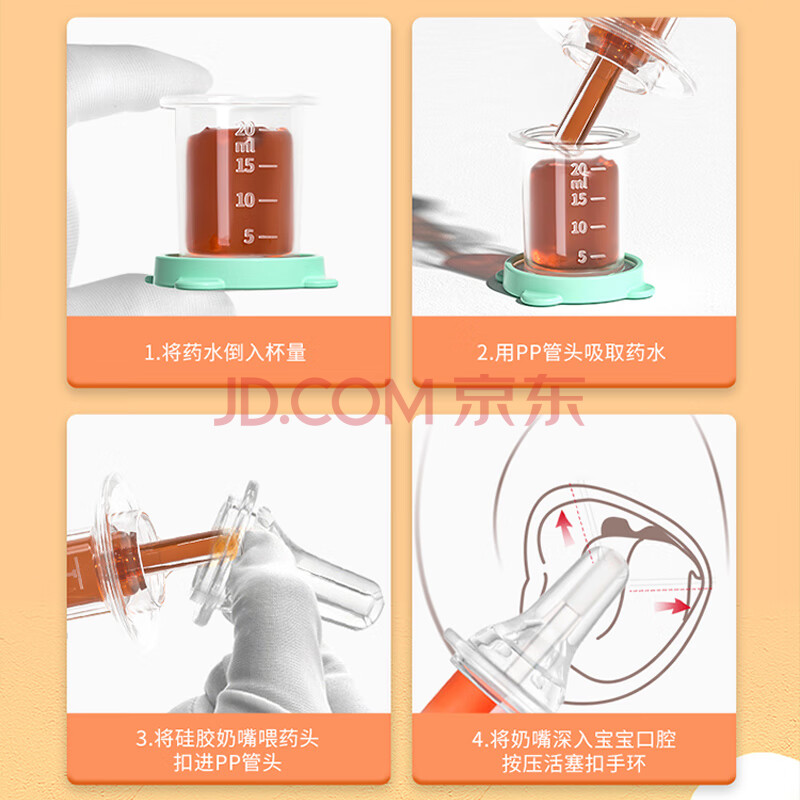 20
ml
15
10
5

1.将药水倒入杯量

20
ml
15
10
5

2.用PP管头吸取药水

JD.COM 京东

3.将硅胶奶嘴喂药头
扣进PP管头

4.将奶嘴深入宝宝口腔
按压活塞扣手环