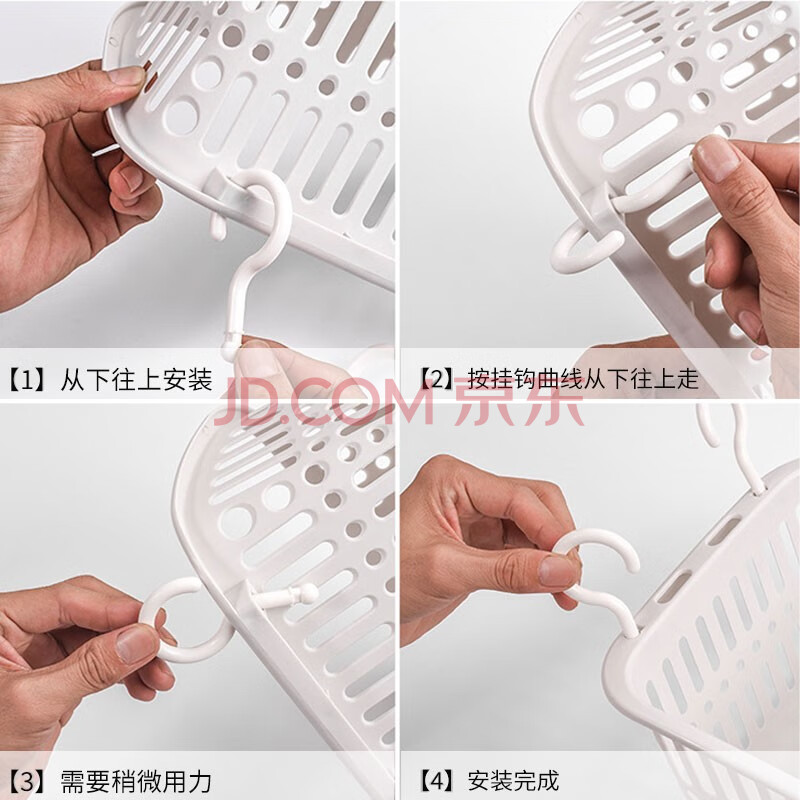 【1】从下往上安装

【2】按挂钩曲线从下往上走

JD.COM 京东

【3】需要稍微用力

【4】安装完成