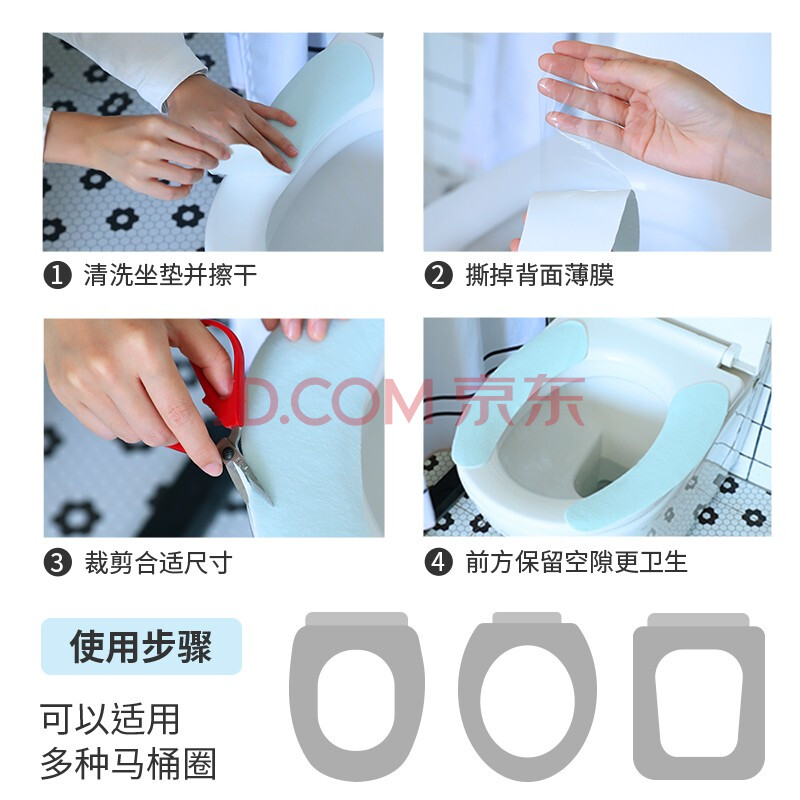 ❶ 清洗坐垫并擦干

❷ 撕掉背面薄膜

D.COM 京东

❸ 裁剪合适尺寸

❹ 前方保留空隙更卫生

使用步骤

可以适用
多种马桶圈