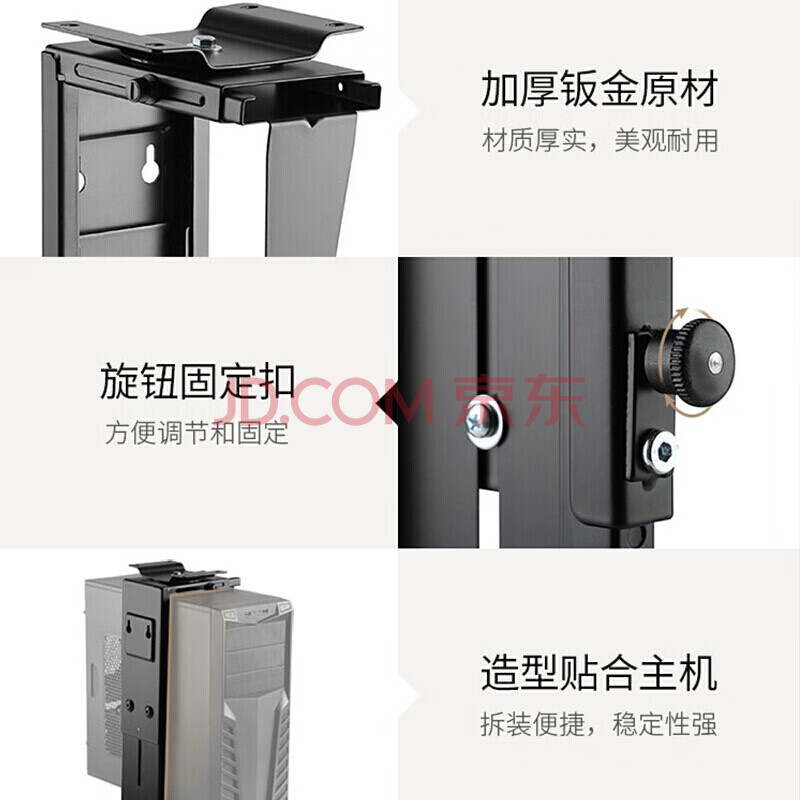 加厚钣金原材
材质厚实，美观耐用

旋钮固定扣
方便调节和固定

JD.COM 京东

造型贴合主机
拆装便捷，稳定性强