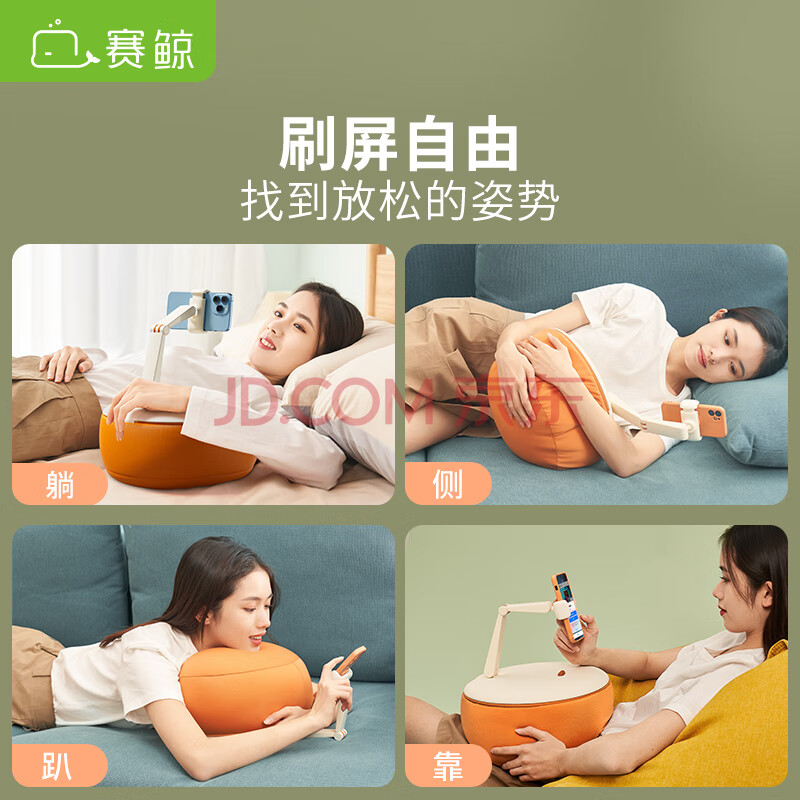 赛鲸

刷屏自由
找到放松的姿势

JD.COM 京东

躺

侧

趴

靠