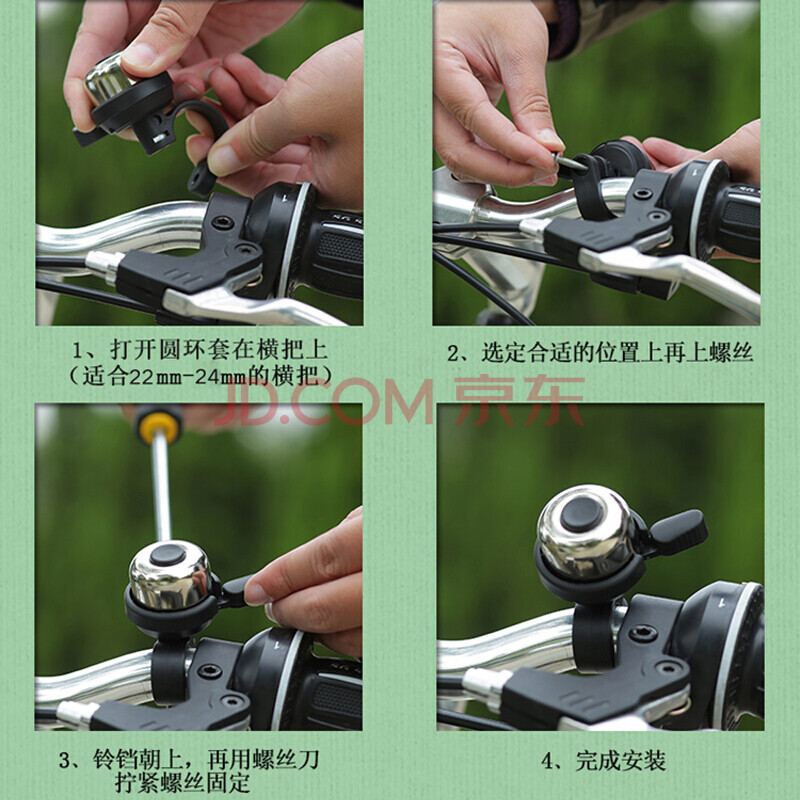 1、打开圆环套在横把上
（适合22mm-24mm的横把）

2、选定合适的位置上再上螺丝

JD.COM 京东

3、铃铛朝上，再用螺丝刀拧紧螺丝固定

4、完成安装