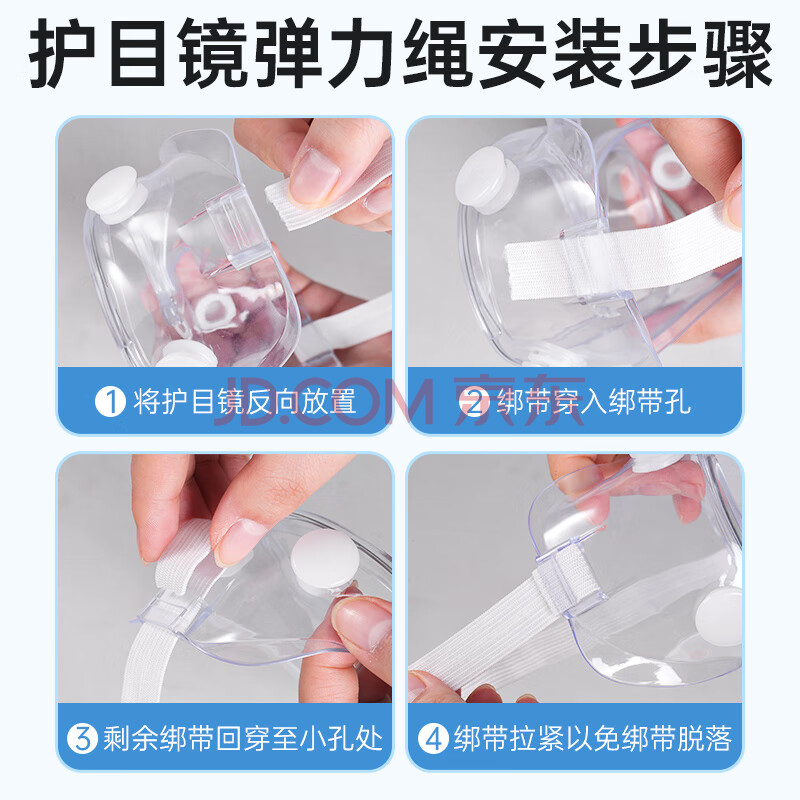 护目镜弹力绳安装步骤

1 将护目镜反向放置

2 绑带穿入绑带孔

JD.COM 京东

3 剩余绑带回穿至小孔处

4 绑带拉紧以免绑带脱落