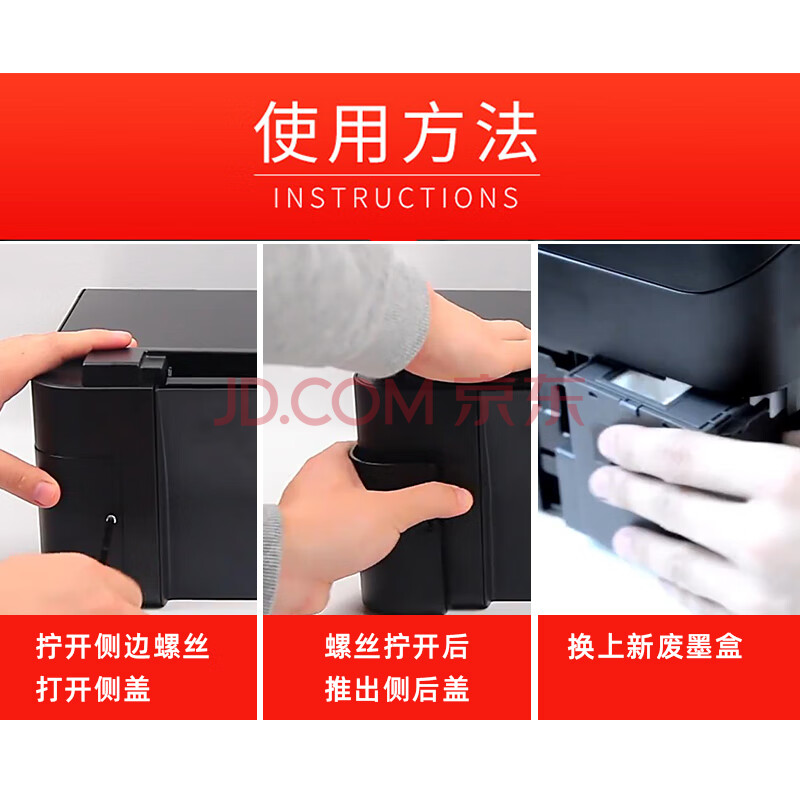 使用方法
INSTRUCTIONS

JD.COM 京东

拧开侧边螺丝
打开侧盖

螺丝拧开后
推出侧后盖

换上新废墨盒