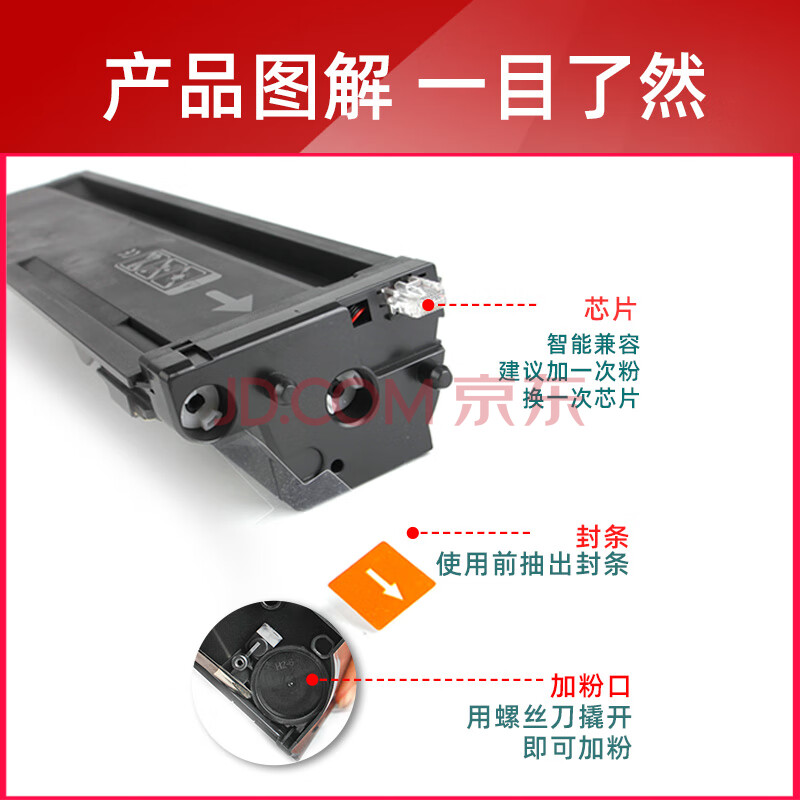 产品图解 一目了然

芯片
智能兼容
建议加一次粉
换一次芯片

JD.COM 京东

封条
使用前抽出封条

加粉口
用螺丝刀撬开
即可加粉