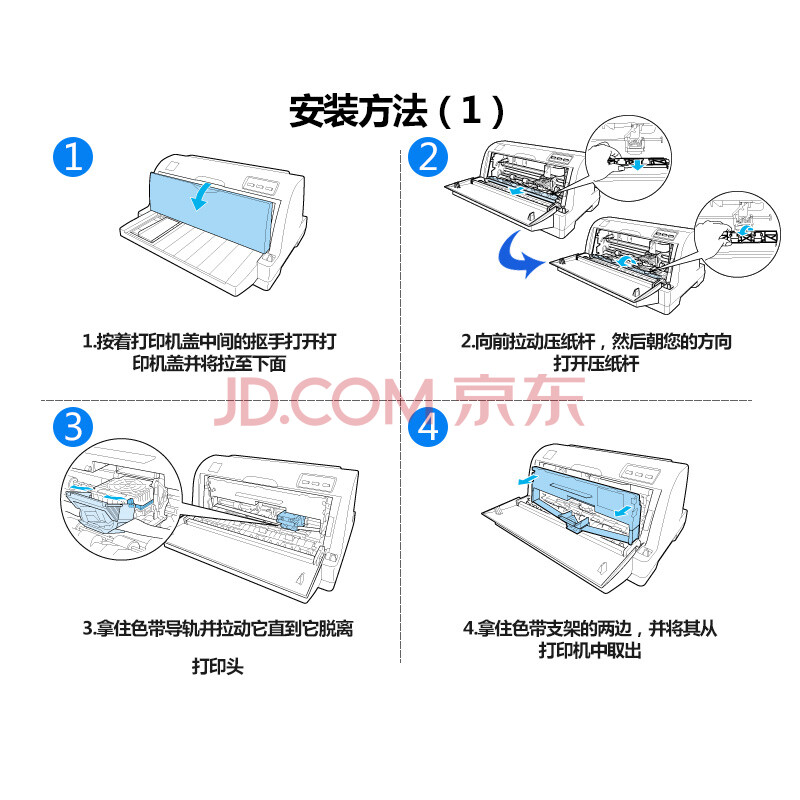 安装方法（1）

1

1.按着打印机盖中间的抠手打开打印机盖并将拉至下面

2

2.向前拉动压纸杆，然后朝您的方向打开压纸杆

JD.COM 京东

3

3.拿住色带导轨并拉动它直到它脱离

打印头

4

4.拿住色带支架的两边，并将其从打印机中取出