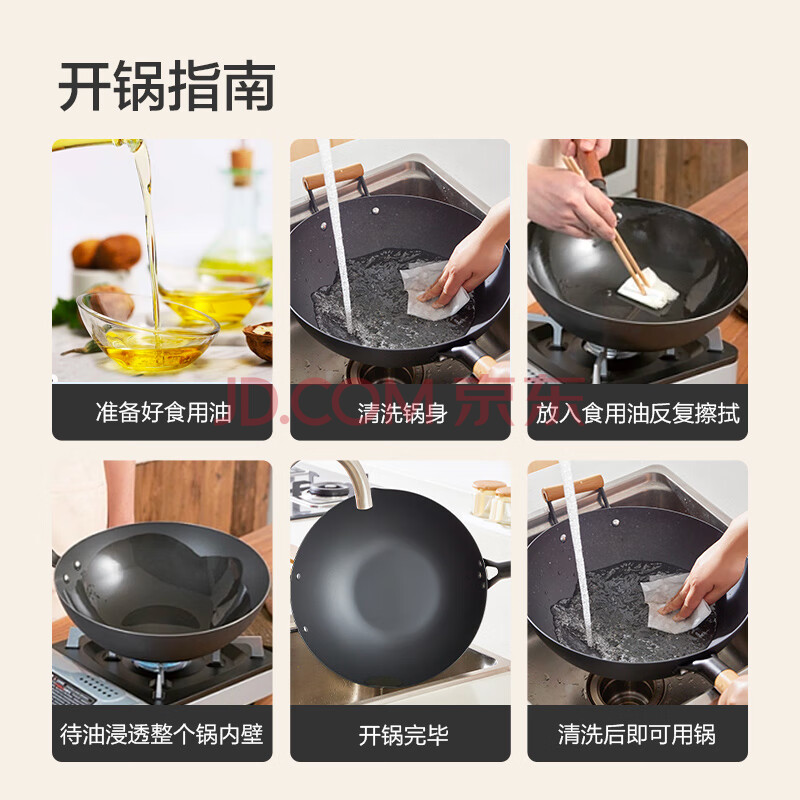 开锅指南

准备好食用油

清洗锅身

放入食用油反复擦拭

JD.COM 京东

待油浸透整个锅内壁

开锅完毕

清洗后即可用锅