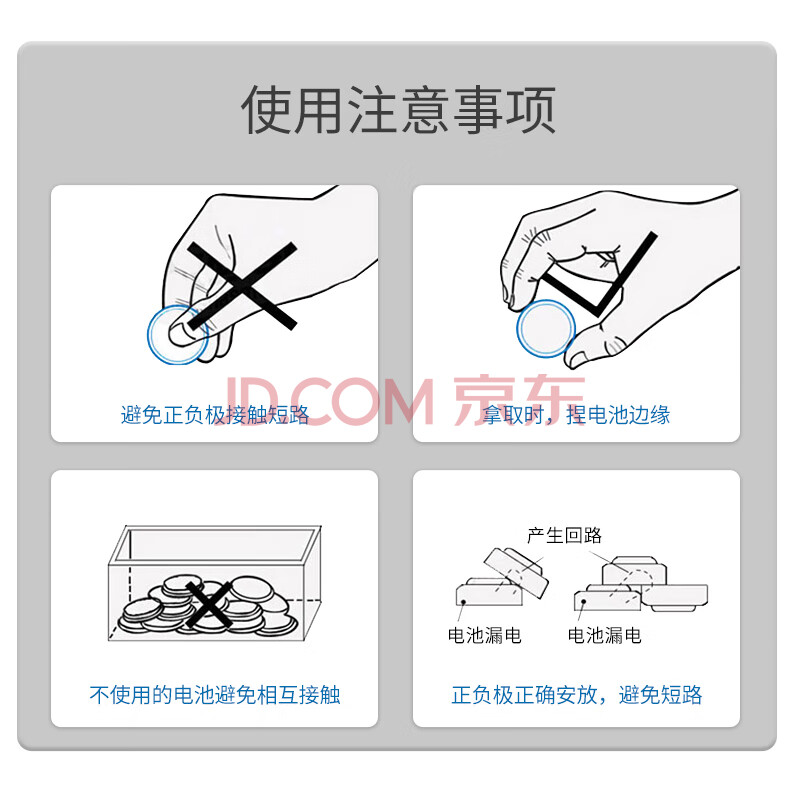 使用注意事项

避免正负极接触短路

拿取时，捏电池边缘

JD.COM 京东

不使用的电池避免相互接触

产生回路

电池漏电

电池漏电

正负极正确安放，避免短路