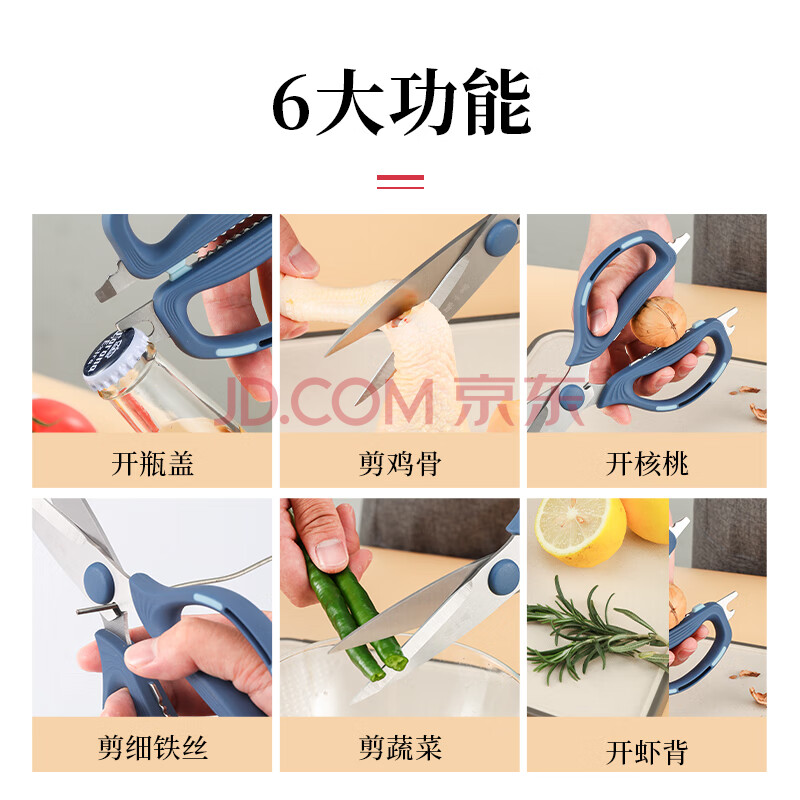 6大功能

JD.COM 京东

开瓶盖

剪鸡骨

开核桃

剪细铁丝

剪蔬菜

开虾背