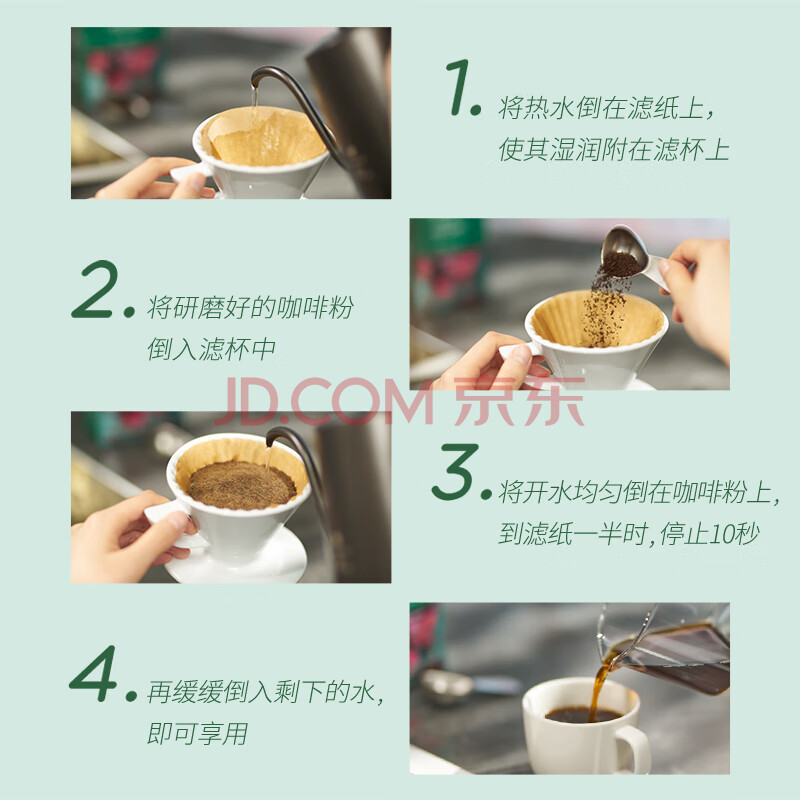 1. 将热水倒在滤纸上，使其湿润附在滤杯上

2. 将研磨好的咖啡粉倒入滤杯中

JD.COM 京东

3. 将开水均匀倒在咖啡粉上，到滤纸一半时，停止10秒

4. 再缓缓倒入剩下的水，即可享用